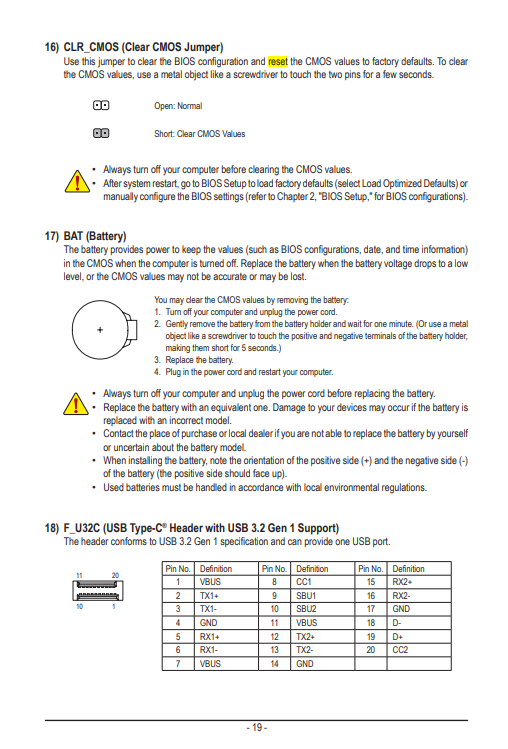 16) CLR_CMOS (Clear CMOS Jumper)
Use this jumper to clear the BIOS configuration and reset the CMOS values to factory defaults. To clear the CMOS values, use a metal object like a screwdriver to touch the two pins for a few seconds.

Open: Normal

Short: Clear CMOS Values

• Always turn off your computer before clearing the CMOS values.
• After system restart, go to BIOS Setup to load factory defaults (select Load Optimized Defaults) or manually configure the BIOS settings (refer to Chapter 2, "BIOS Setup," for BIOS configurations).

17) BAT (Battery)
The battery provides power to keep the values (such as BIOS configurations, date, and time information) in the CMOS when the computer is turned off. Replace the battery when the battery voltage drops to a low level, or the CMOS values may not be accurate or may be lost.

+

You may clear the CMOS values by removing the battery:
1. Turn off your computer and unplug the power cord.
2. Gently remove the battery from the battery holder and wait for one minute. (Or use a metal object like a screwdriver to touch the positive and negative terminals of the battery holder, making them short for 5 seconds.)
3. Replace the battery.
4. Plug in the power cord and restart your computer.

• Always turn off your computer and unplug the power cord before replacing the battery.
• Replace the battery with an equivalent one. Damage to your devices may occur if the battery is replaced with an incorrect model.
• Contact the place of purchase or local dealer if you are not able to replace the battery by yourself or uncertain about the battery model.
• When installing the battery, note the orientation of the positive side (+) and the negative side (-) of the battery (the positive side should face up).
• Used batteries must be handled in accordance with local environmental regulations.

18) F_U32C (USB Type-C® Header with USB 3.2 Gen 1 Support)
The header conforms to USB 3.2 Gen 1 specification and can provide one USB port.

11 20
10 1

| Pin No. | Definition | Pin No. | Definition | Pin No. | Definition |
|---|---|---|---|---|---|
| 1 | VBUS | 8 | CC1 | 15 | RX2+ |
| 2 | TX1+ | 9 | SBU1 | 16 | RX2- |
| 3 | TX1- | 10 | SBU2 | 17 | GND |
| 4 | GND | 11 | VBUS | 18 | D- |
| 5 | RX1+ | 12 | TX2+ | 19 | D+ |
| 6 | RX1- | 13 | TX2- | 20 | CC2 |
| 7 | VBUS | 14 | GND | | |

- 19 -