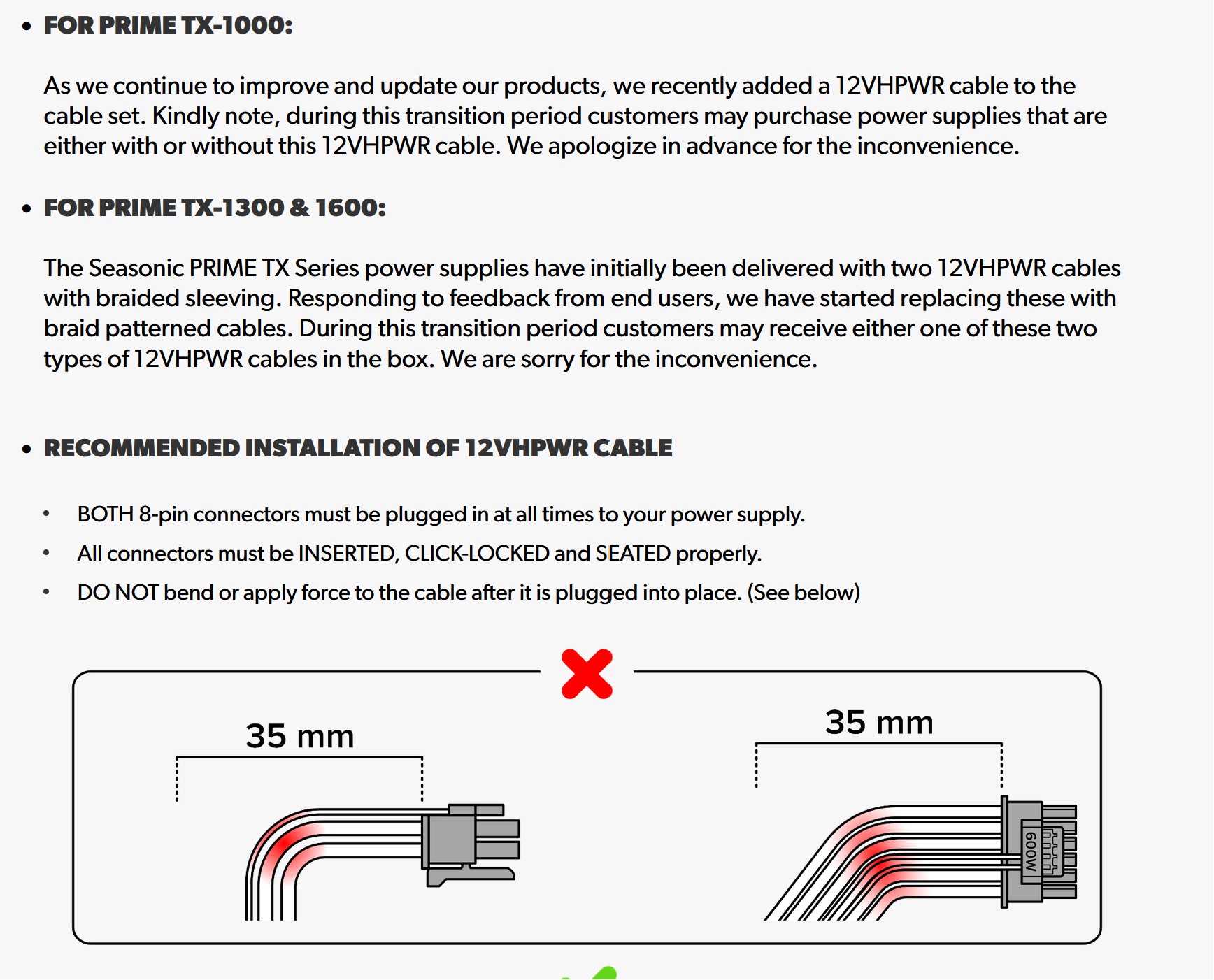 • FOR PRIME TX-1000:

As we continue to improve and update our products, we recently added a 12VHPWR cable to the cable set. Kindly note, during this transition period customers may purchase power supplies that are either with or without this 12VHPWR cable. We apologize in advance for the inconvenience.

• FOR PRIME TX-1300 & 1600:

The Seasonic PRIME TX Series power supplies have initially been delivered with two 12VHPWR cables with braided sleeving. Responding to feedback from end users, we have started replacing these with braid patterned cables. During this transition period customers may receive either one of these two types of 12VHPWR cables in the box. We are sorry for the inconvenience.

• RECOMMENDED INSTALLATION OF 12VHPWR CABLE

• BOTH 8-pin connectors must be plugged in at all times to your power supply.
• All connectors must be INSERTED, CLICK-LOCKED and SEATED properly.
• DO NOT bend or apply force to the cable after it is plugged into place. (See below)

35 mm

35 mm

600W