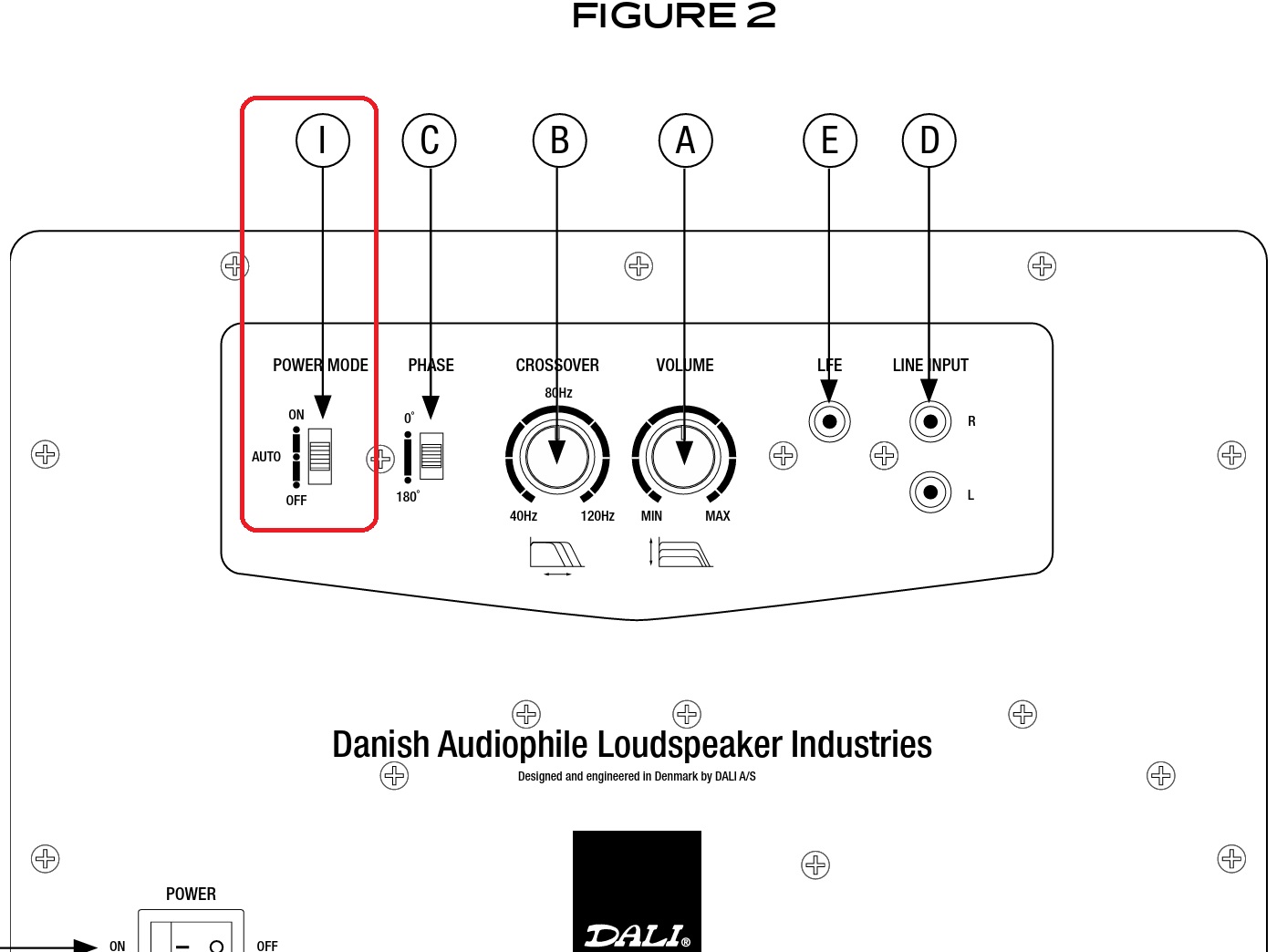 FIGURE 2

I C B A E D

POWER MODE
ON
AUTO
OFF

PHASE
0°
180°

CROSSOVER
80Hz
40Hz
120Hz

VOLUME
MIN
MAX

LFE

LINE INPUT
R
L

Danish Audiophile Loudspeaker Industries
Designed and engineered in Denmark by DALI A/S

DALI®

POWER
ON
OFF