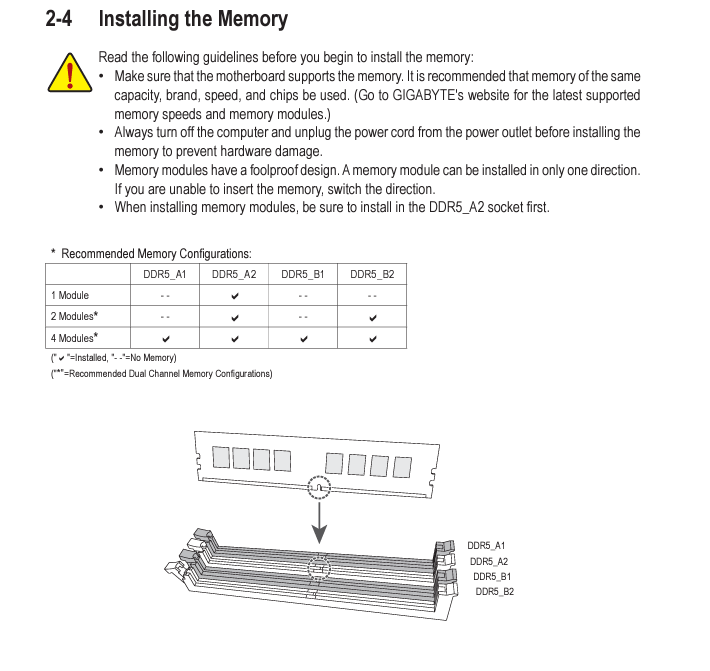 2-4 Installing the Memory

Read the following guidelines before you begin to install the memory:

• Make sure that the motherboard supports the memory. It is recommended that memory of the same capacity, brand, speed, and chips be used. (Go to GIGABYTE's website for the latest supported memory speeds and memory modules.)
• Always turn off the computer and unplug the power cord from the power outlet before installing the memory to prevent hardware damage.
• Memory modules have a foolproof design. A memory module can be installed in only one direction. If you are unable to insert the memory, switch the direction.
• When installing memory modules, be sure to install in the DDR5_A2 socket first.

* Recommended Memory Configurations:

| | DDR5_A1 | DDR5_A2 | DDR5_B1 | DDR5_B2 |
|---|---|---|---|---|
| 1 Module | - - | ✔ | - - | - - |
| 2 Modules* | - - | ✔ | - - | ✔ |
| 4 Modules* | ✔ | ✔ | ✔ | ✔ |

(" ✔ "=Installed, "- -"=No Memory)
("*"=Recommended Dual Channel Memory Configurations)

DDR5_A1
DDR5_A2
DDR5_B1
DDR5_B2