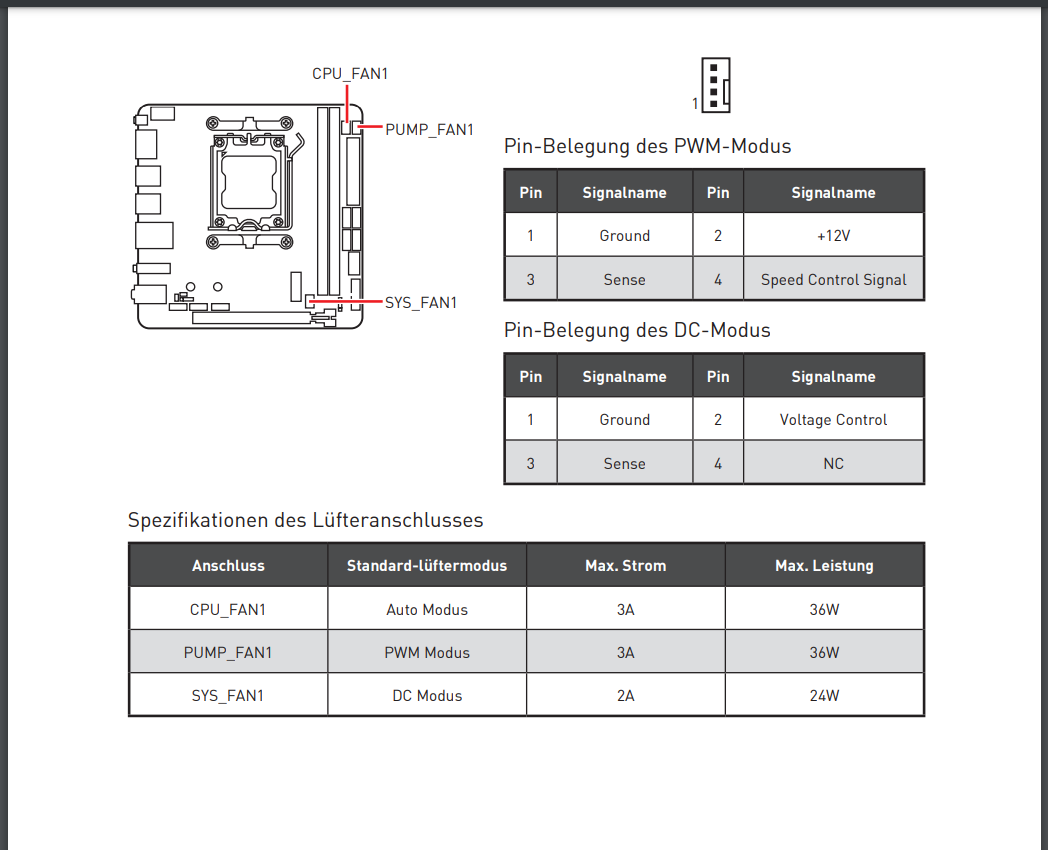 CPU_FAN1

PUMP_FAN1

SYS_FAN1

1

Pin-Belegung des PWM-Modus

| Pin | Signalname | Pin | Signalname |
|---|---|---|---|
| 1 | Ground | 2 | +12V |
| 3 | Sense | 4 | Speed Control Signal |

Pin-Belegung des DC-Modus

| Pin | Signalname | Pin | Signalname |
|---|---|---|---|
| 1 | Ground | 2 | Voltage Control |
| 3 | Sense | 4 | NC |

Spezifikationen des Lüfteranschlusses

| Anschluss | Standard-lüftermodus | Max. Strom | Max. Leistung |
|---|---|---|---|
| CPU_FAN1 | Auto Modus | 3A | 36W |
| PUMP_FAN1 | PWM Modus | 3A | 36W |
| SYS_FAN1 | DC Modus | 2A | 24W |