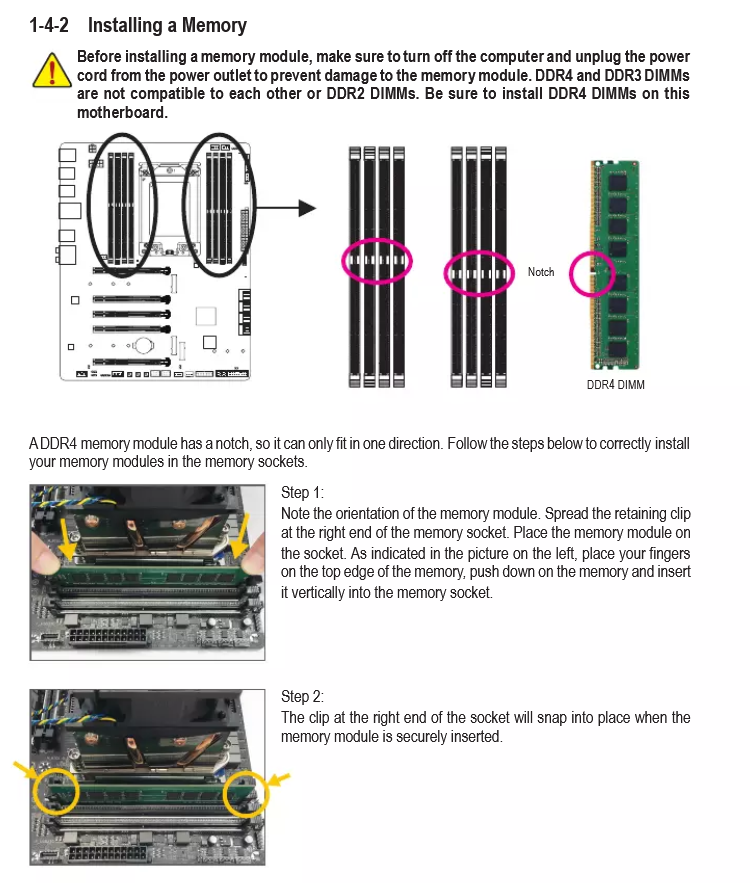 1-4-2 Installing a Memory

Before installing a memory module, make sure to turn off the computer and unplug the power cord from the power outlet to prevent damage to the memory module. DDR4 and DDR3 DIMMs are not compatible to each other or DDR2 DIMMs. Be sure to install DDR4 DIMMs on this motherboard.

Notch

DDR4 DIMM

A DDR4 memory module has a notch, so it can only fit in one direction. Follow the steps below to correctly install your memory modules in the memory sockets.

Step 1:
Note the orientation of the memory module. Spread the retaining clip at the right end of the memory socket. Place the memory module on the socket. As indicated in the picture on the left, place your fingers on the top edge of the memory, push down on the memory and insert it vertically into the memory socket.

Step 2:
The clip at the right end of the socket will snap into place when the memory module is securely inserted.