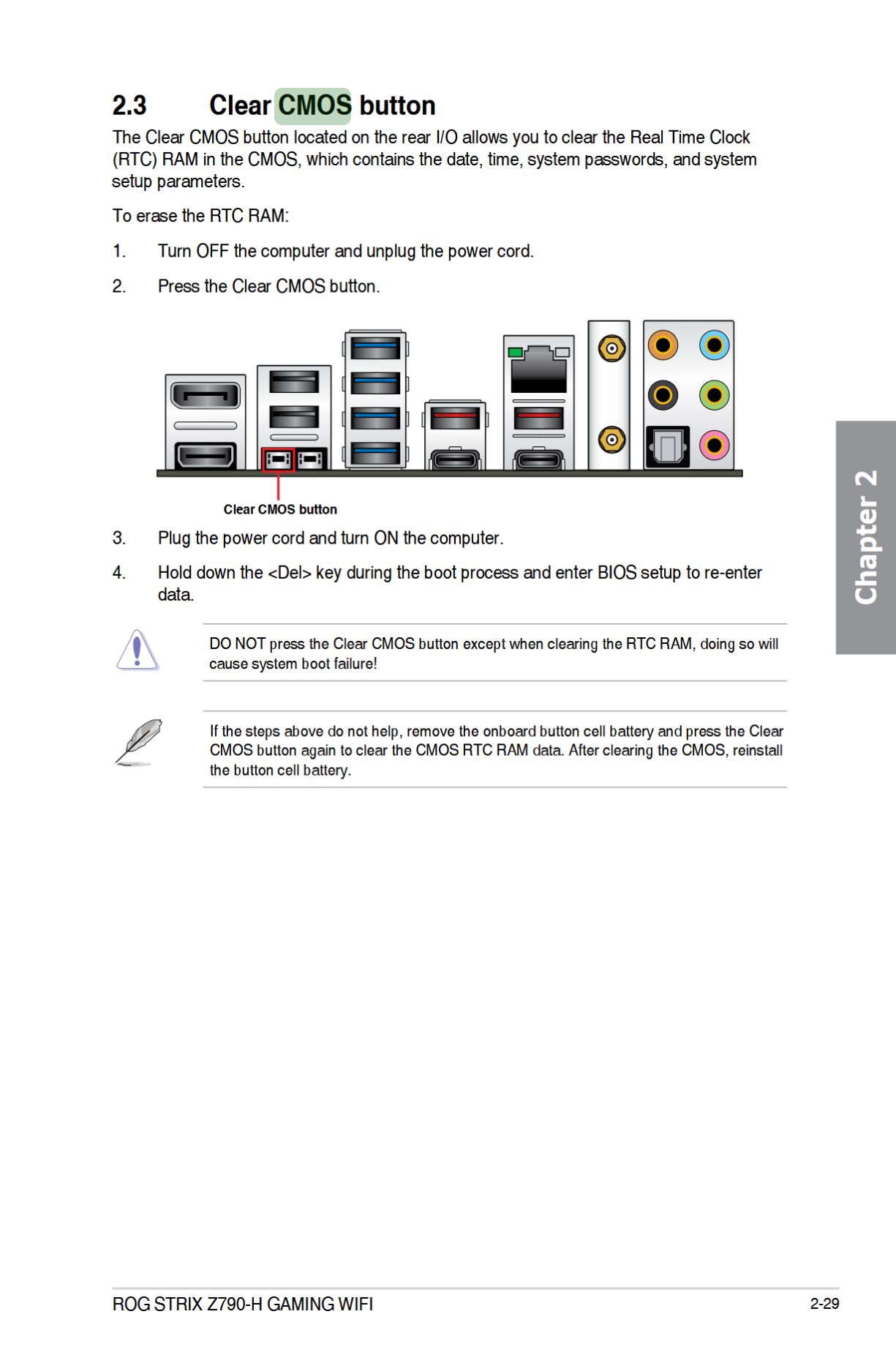 2.3 Clear CMOS button

The Clear CMOS button located on the rear I/O allows you to clear the Real Time Clock (RTC) RAM in the CMOS, which contains the date, time, system passwords, and system setup parameters.

To erase the RTC RAM:

1. Turn OFF the computer and unplug the power cord.

2. Press the Clear CMOS button.

Clear CMOS button

3. Plug the power cord and turn ON the computer.

4. Hold down the <Del> key during the boot process and enter BIOS setup to re-enter data.

DO NOT press the Clear CMOS button except when clearing the RTC RAM, doing so will cause system boot failure!

If the steps above do not help, remove the onboard button cell battery and press the Clear CMOS button again to clear the CMOS RTC RAM data. After clearing the CMOS, reinstall the button cell battery.

Chapter 2

ROG STRIX Z790-H GAMING WIFI

2-29