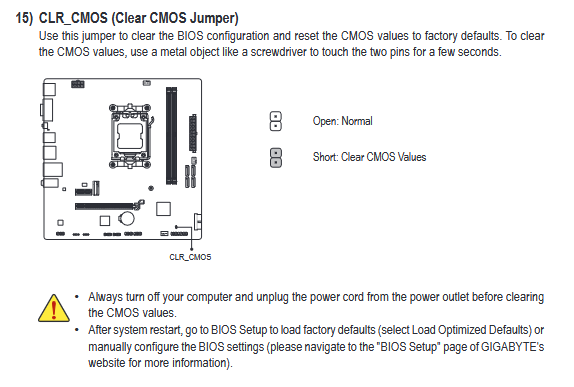 15) CLR_CMOS (Clear CMOS Jumper)
Use this jumper to clear the BIOS configuration and reset the CMOS values to factory defaults. To clear the CMOS values, use a metal object like a screwdriver to touch the two pins for a few seconds.

CLR_CMOS

Open: Normal

Short: Clear CMOS Values

• Always turn off your computer and unplug the power cord from the power outlet before clearing the CMOS values.
• After system restart, go to BIOS Setup to load factory defaults (select Load Optimized Defaults) or manually configure the BIOS settings (please navigate to the "BIOS Setup" page of GIGABYTE's website for more information).