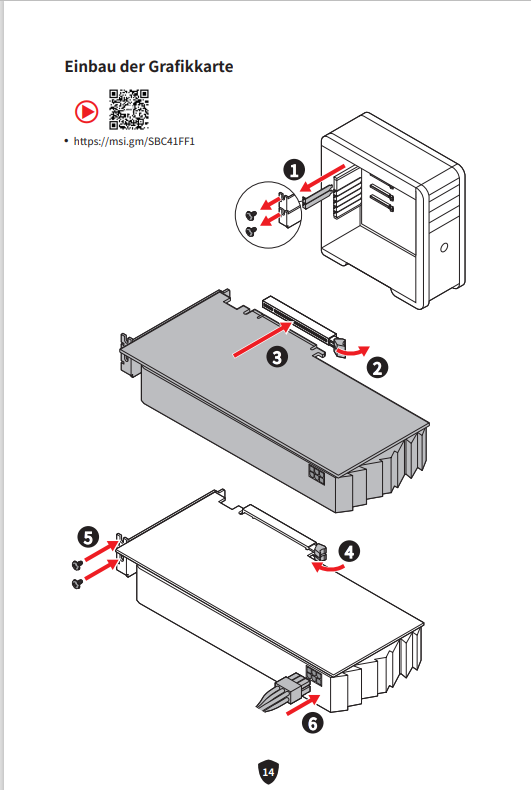 Einbau der Grafikkarte

• https://msi.gm/SBC41FF1

1

3

2

5

4

6

14