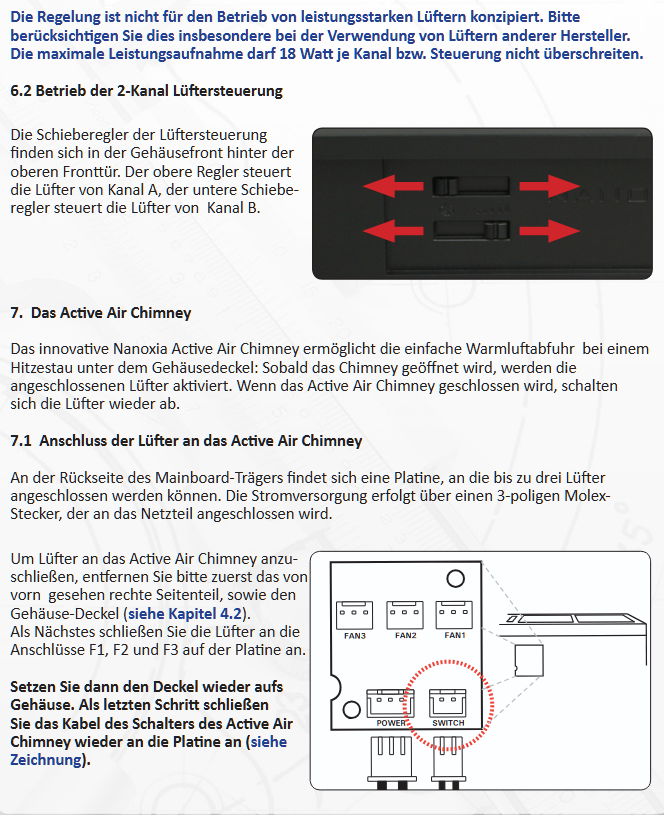 Die Regelung ist nicht für den Betrieb von leistungsstarken Lüftern konzipiert. Bitte berücksichtigen Sie dies insbesondere bei der Verwendung von Lüftern anderer Hersteller. Die maximale Leistungsaufnahme darf 18 Watt je Kanal bzw. Steuerung nicht überschreiten.

6.2 Betrieb der 2-Kanal Lüftersteuerung

Die Schieberegler der Lüftersteuerung finden sich in der Gehäusefront hinter der oberen Fronttür. Der obere Regler steuert die Lüfter von Kanal A, der untere Schieberegler steuert die Lüfter von Kanal B.

7. Das Active Air Chimney

Das innovative Nanoxia Active Air Chimney ermöglicht die einfache Warmluftabfuhr bei einem Hitzestau unter dem Gehäusedeckel: Sobald das Chimney geöffnet wird, werden die angeschlossenen Lüfter aktiviert. Wenn das Active Air Chimney geschlossen wird, schalten sich die Lüfter wieder ab.

7.1 Anschluss der Lüfter an das Active Air Chimney

An der Rückseite des Mainboard-Trägers findet sich eine Platine, an die bis zu drei Lüfter angeschlossen werden können. Die Stromversorgung erfolgt über einen 3-poligen Molex-Stecker, der an das Netzteil angeschlossen wird.

Um Lüfter an das Active Air Chimney anzuschließen, entfernen Sie bitte zuerst das von vorn gesehen rechte Seitenteil, sowie den Gehäuse-Deckel (siehe Kapitel 4.2).
Als Nächstes schließen Sie die Lüfter an die Anschlüsse F1, F2 und F3 auf der Platine an.

Setzen Sie dann den Deckel wieder aufs Gehäuse. Als letzten Schritt schließen Sie das Kabel des Schalters des Active Air Chimney wieder an die Platine an (siehe Zeichnung).

FAN3 FAN2 FAN1
POWER SWITCH