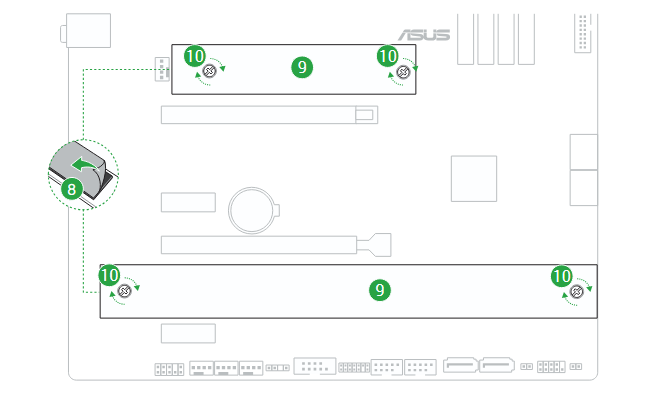 ASUS
10
9
10
8
10
9
10