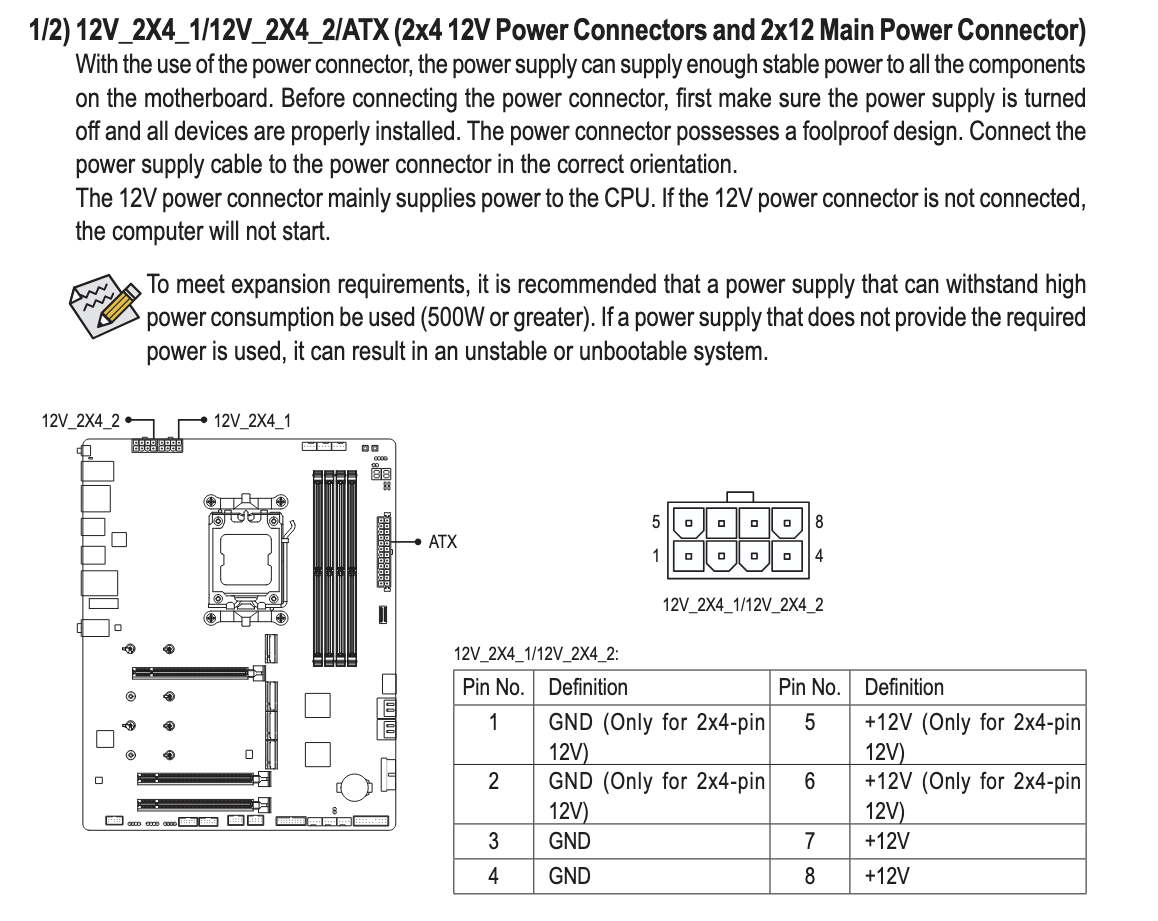 1/2) 12V_2X4_1/12V_2X4_2/ATX (2x4 12V Power Connectors and 2x12 Main Power Connector)
With the use of the power connector, the power supply can supply enough stable power to all the components on the motherboard. Before connecting the power connector, first make sure the power supply is turned off and all devices are properly installed. The power connector possesses a foolproof design. Connect the power supply cable to the power connector in the correct orientation.
The 12V power connector mainly supplies power to the CPU. If the 12V power connector is not connected, the computer will not start.

To meet expansion requirements, it is recommended that a power supply that can withstand high power consumption be used (500W or greater). If a power supply that does not provide the required power is used, it can result in an unstable or unbootable system.

12V_2X4_2
12V_2X4_1
ATX

5
8
1
4
12V_2X4_1/12V_2X4_2

12V_2X4_1/12V_2X4_2:

| Pin No. | Definition | Pin No. | Definition |
|---|---|---|---|
| 1 | GND (Only for 2x4-pin 12V) | 5 | +12V (Only for 2x4-pin 12V) |
| 2 | GND (Only for 2x4-pin 12V) | 6 | +12V (Only for 2x4-pin 12V) |
| 3 | GND | 7 | +12V |
| 4 | GND | 8 | +12V |