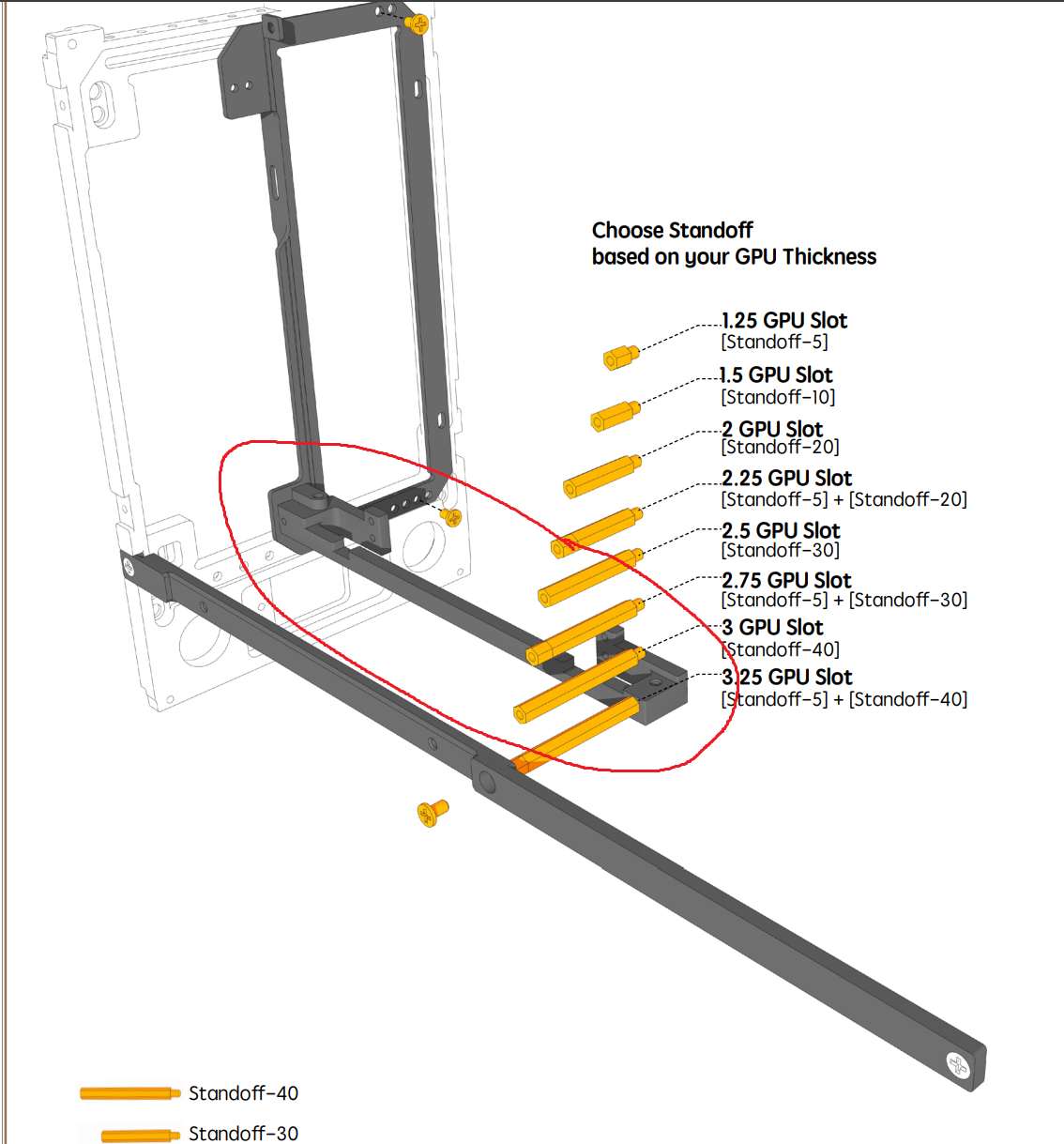 Choose Standoff
based on your GPU Thickness

1.25 GPU Slot
[Standoff-5]

1.5 GPU Slot
[Standoff-10]

2 GPU Slot
[Standoff-20]

2.25 GPU Slot
[Standoff-5] + [Standoff-20]

2.5 GPU Slot
[Standoff-30]

2.75 GPU Slot
[Standoff-5] + [Standoff-30]

3 GPU Slot
[Standoff-40]

3.25 GPU Slot
[Standoff-5] + [Standoff-40]

Standoff-40

Standoff-30