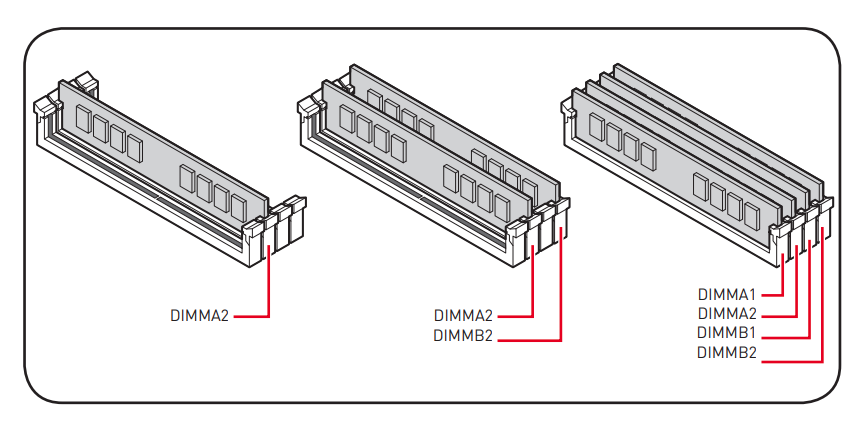 DIMMA2

DIMMA2
DIMMB2

DIMMA1
DIMMA2
DIMMB1
DIMMB2