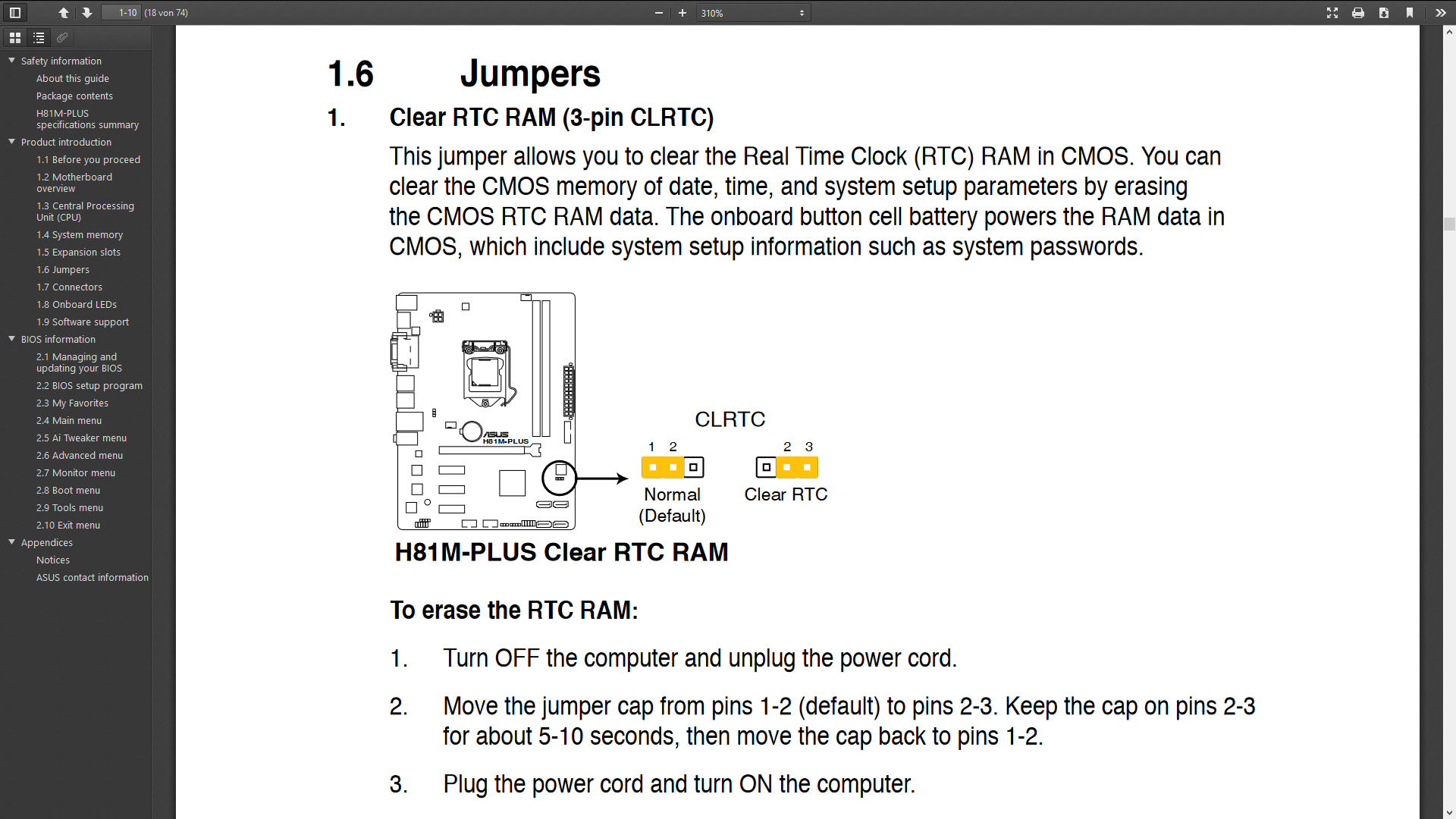 1-10 (18 von 74)

310%

Safety information
About this guide
Package contents
H81M-PLUS specifications summary
Product introduction
1.1 Before you proceed
1.2 Motherboard overview
1.3 Central Processing Unit (CPU)
1.4 System memory
1.5 Expansion slots
1.6 Jumpers
1.7 Connectors
1.8 Onboard LEDs
1.9 Software support
BIOS information
2.1 Managing and updating your BIOS
2.2 BIOS setup program
2.3 My Favorites
2.4 Main menu
2.5 Ai Tweaker menu
2.6 Advanced menu
2.7 Monitor menu
2.8 Boot menu
2.9 Tools menu
2.10 Exit menu
Appendices
Notices
ASUS contact information

1.6 Jumpers

1. Clear RTC RAM (3-pin CLRTC)

This jumper allows you to clear the Real Time Clock (RTC) RAM in CMOS. You can clear the CMOS memory of date, time, and system setup parameters by erasing the CMOS RTC RAM data. The onboard button cell battery powers the RAM data in CMOS, which include system setup information such as system passwords.

ASUS
H81M-PLUS

CLRTC
1 2
Normal (Default)
2 3
Clear RTC

H81M-PLUS Clear RTC RAM

To erase the RTC RAM:

1. Turn OFF the computer and unplug the power cord.

2. Move the jumper cap from pins 1-2 (default) to pins 2-3. Keep the cap on pins 2-3 for about 5-10 seconds, then move the cap back to pins 1-2.

3. Plug the power cord and turn ON the computer.