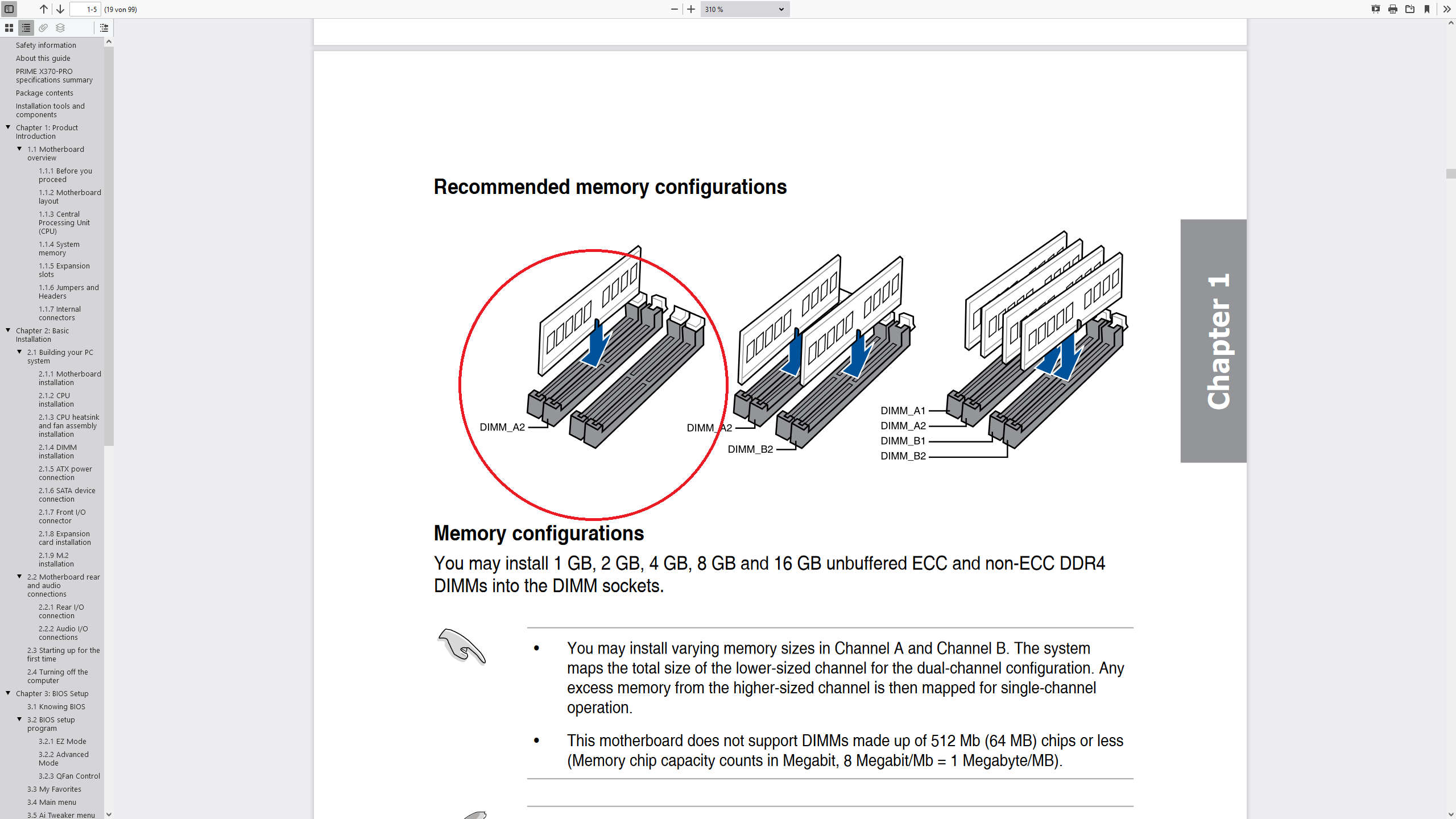 1-5 (19 von 99)

310 %

Safety information
About this guide
PRIME X370-PRO specifications summary
Package contents
Installation tools and components
Chapter 1: Product Introduction
1.1 Motherboard overview
1.1.1 Before you proceed
1.1.2 Motherboard layout
1.1.3 Central Processing Unit (CPU)
1.1.4 System memory
1.1.5 Expansion slots
1.1.6 Jumpers and Headers
1.1.7 Internal connectors
Chapter 2: Basic Installation
2.1 Building your PC system
2.1.1 Motherboard installation
2.1.2 CPU installation
2.1.3 CPU heatsink and fan assembly installation
2.1.4 DIMM installation
2.1.5 ATX power connection
2.1.6 SATA device connection
2.1.7 Front I/O connector
2.1.8 Expansion card installation
2.1.9 M.2 installation
2.2 Motherboard rear and audio connections
2.2.1 Rear I/O connection
2.2.2 Audio I/O connections
2.3 Starting up for the first time
2.4 Turning off the computer
Chapter 3: BIOS Setup
3.1 Knowing BIOS
3.2 BIOS setup program
3.2.1 EZ Mode
3.2.2 Advanced Mode
3.2.3 QFan Control
3.3 My Favorites
3.4 Main menu
3.5 Ai Tweaker menu

Recommended memory configurations

DIMM_A2
DIMM_A2
DIMM_B2
DIMM_A1
DIMM_A2
DIMM_B1
DIMM_B2

Chapter 1

Memory configurations

You may install 1 GB, 2 GB, 4 GB, 8 GB and 16 GB unbuffered ECC and non-ECC DDR4 DIMMs into the DIMM sockets.

• You may install varying memory sizes in Channel A and Channel B. The system maps the total size of the lower-sized channel for the dual-channel configuration. Any excess memory from the higher-sized channel is then mapped for single-channel operation.

• This motherboard does not support DIMMs made up of 512 Mb (64 MB) chips or less (Memory chip capacity counts in Megabit, 8 Megabit/Mb = 1 Megabyte/MB).