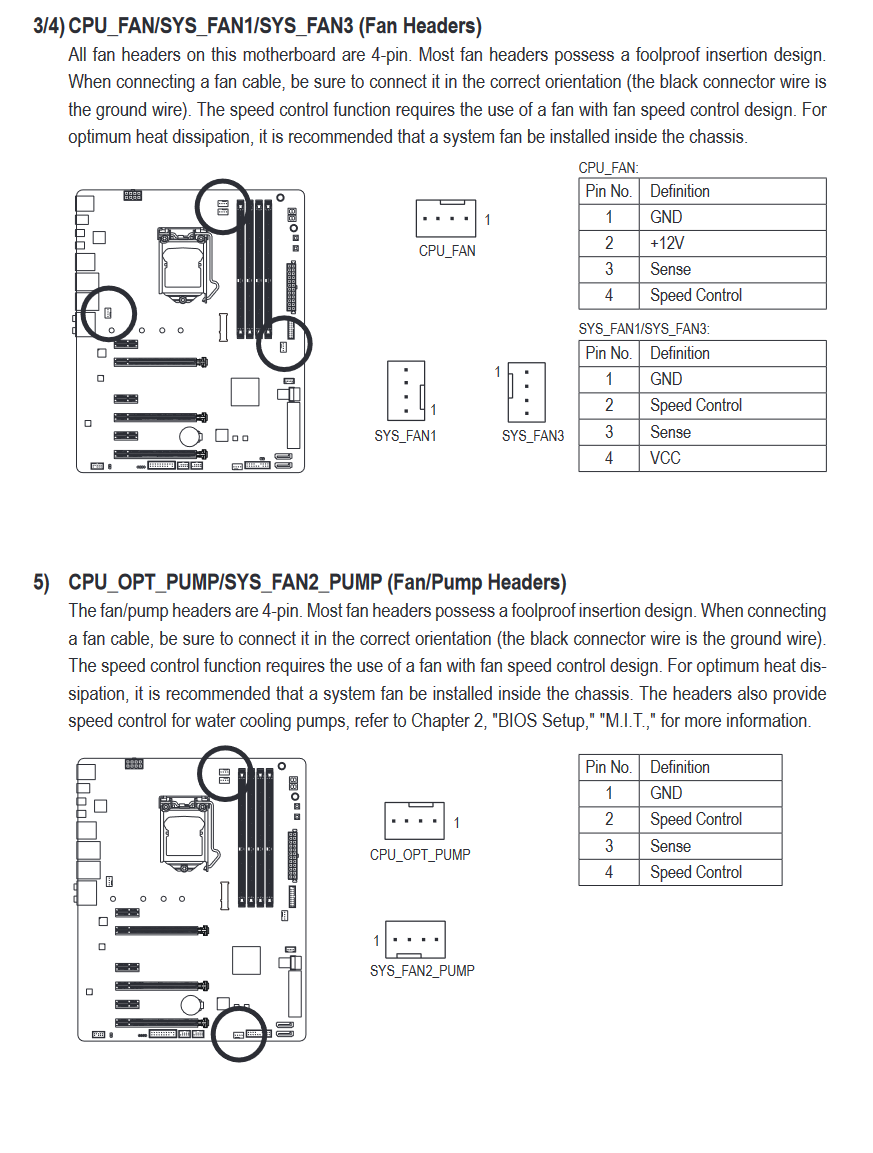 3/4) CPU_FAN/SYS_FAN1/SYS_FAN3 (Fan Headers)

All fan headers on this motherboard are 4-pin. Most fan headers possess a foolproof insertion design. When connecting a fan cable, be sure to connect it in the correct orientation (the black connector wire is the ground wire). The speed control function requires the use of a fan with fan speed control design. For optimum heat dissipation, it is recommended that a system fan be installed inside the chassis.

1
CPU_FAN

CPU_FAN:

| Pin No. | Definition |
|---|---|
| 1 | GND |
| 2 | +12V |
| 3 | Sense |
| 4 | Speed Control |

1
SYS_FAN1

1
SYS_FAN3

SYS_FAN1/SYS_FAN3:

| Pin No. | Definition |
|---|---|
| 1 | GND |
| 2 | Speed Control |
| 3 | Sense |
| 4 | VCC |

5) CPU_OPT_PUMP/SYS_FAN2_PUMP (Fan/Pump Headers)

The fan/pump headers are 4-pin. Most fan headers possess a foolproof insertion design. When connecting a fan cable, be sure to connect it in the correct orientation (the black connector wire is the ground wire). The speed control function requires the use of a fan with fan speed control design. For optimum heat dissipation, it is recommended that a system fan be installed inside the chassis. The headers also provide speed control for water cooling pumps, refer to Chapter 2, "BIOS Setup," "M.I.T.," for more information.

1
CPU_OPT_PUMP

1
SYS_FAN2_PUMP

| Pin No. | Definition |
|---|---|
| 1 | GND |
| 2 | Speed Control |
| 3 | Sense |
| 4 | Speed Control |