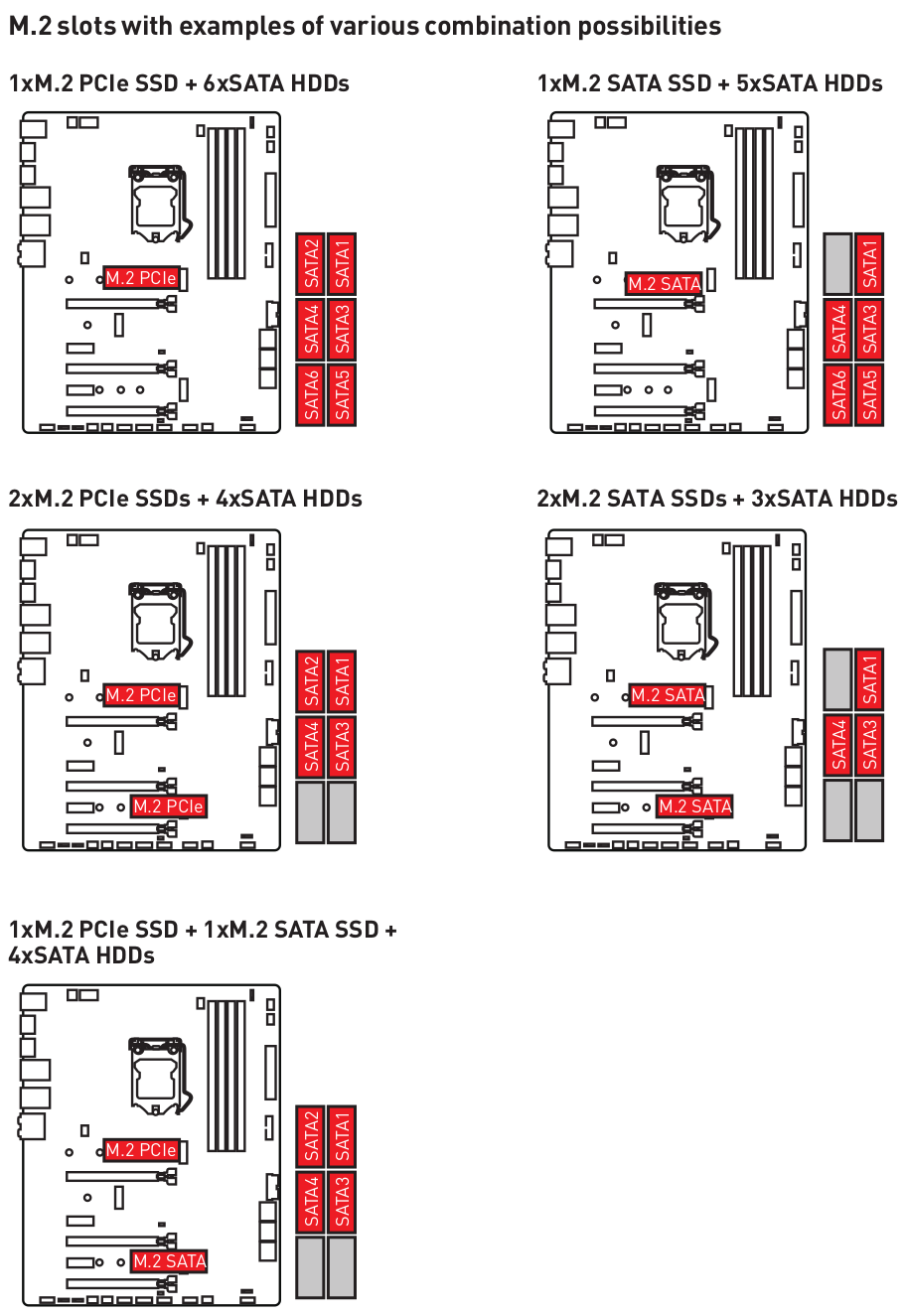 M.2 slots with examples of various combination possibilities

1xM.2 PCIe SSD + 6xSATA HDDs

M.2 PCIe

SATA2 SATA1
SATA4 SATA3
SATA6 SATA5

1xM.2 SATA SSD + 5xSATA HDDs

M.2 SATA

SATA1
SATA4 SATA3
SATA6 SATA5

2xM.2 PCIe SSDs + 4xSATA HDDs

M.2 PCIe

M.2 PCIe

SATA2 SATA1
SATA4 SATA3

2xM.2 SATA SSDs + 3xSATA HDDs

M.2 SATA

M.2 SATA

SATA1
SATA4 SATA3

1xM.2 PCIe SSD + 1xM.2 SATA SSD + 4xSATA HDDs

M.2 PCIe

M.2 SATA

SATA2 SATA1
SATA4 SATA3