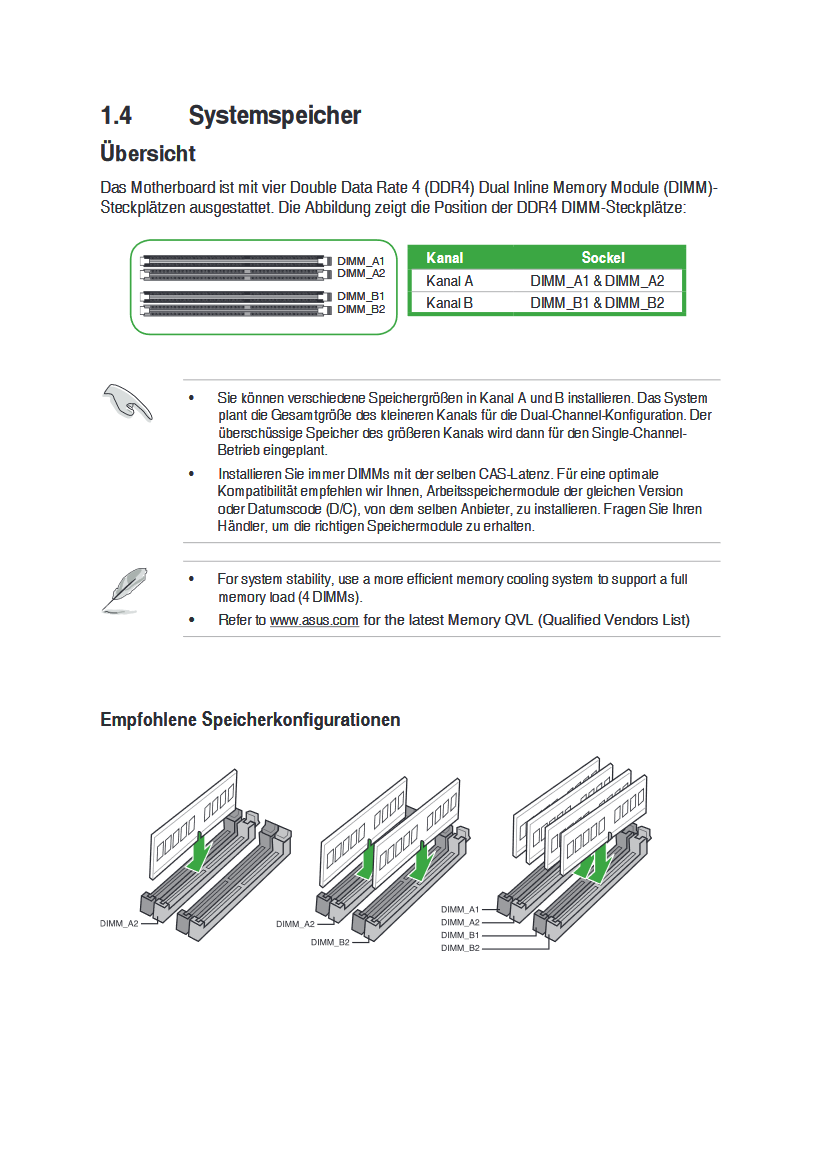 1.4 Systemspeicher

Übersicht

Das Motherboard ist mit vier Double Data Rate 4 (DDR4) Dual Inline Memory Module (DIMM)-Steckplätzen ausgestattet. Die Abbildung zeigt die Position der DDR4 DIMM-Steckplätze:

DIMM_A1
DIMM_A2
DIMM_B1
DIMM_B2

| Kanal | Sockel |
|---|---|
| Kanal A | DIMM_A1 & DIMM_A2 |
| Kanal B | DIMM_B1 & DIMM_B2 |

• Sie können verschiedene Speichergrößen in Kanal A und B installieren. Das System plant die Gesamtgröße des kleineren Kanals für die Dual-Channel-Konfiguration. Der überschüssige Speicher des größeren Kanals wird dann für den Single-Channel-Betrieb eingeplant.

• Installieren Sie immer DIMMs mit der selben CAS-Latenz. Für eine optimale Kompatibilität empfehlen wir Ihnen, Arbeitsspeichermodule der gleichen Version oder Datumscode (D/C), von dem selben Anbieter, zu installieren. Fragen Sie Ihren Händler, um die richtigen Speichermodule zu erhalten.

• For system stability, use a more efficient memory cooling system to support a full memory load (4 DIMMs).

• Refer to www.asus.com for the latest Memory QVL (Qualified Vendors List)

Empfohlene Speicherkonfigurationen

DIMM_A2

DIMM_A2
DIMM_B2

DIMM_A1
DIMM_A2
DIMM_B1
DIMM_B2