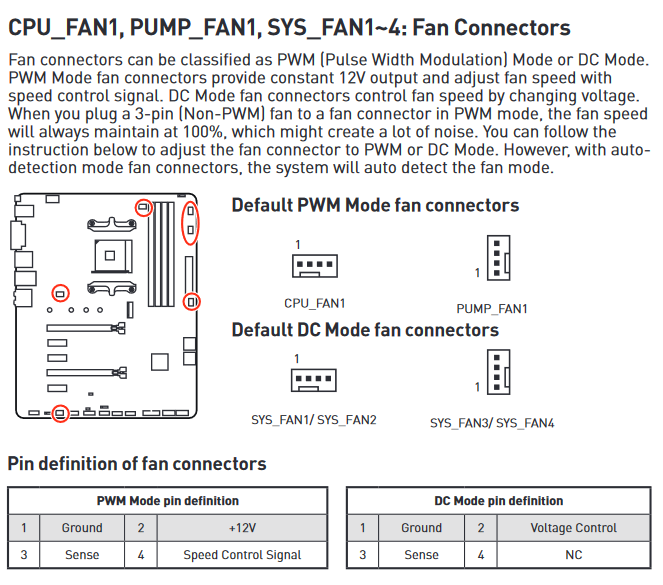 CPU_FAN1, PUMP_FAN1, SYS_FAN1~4: Fan Connectors

Fan connectors can be classified as PWM (Pulse Width Modulation) Mode or DC Mode. PWM Mode fan connectors provide constant 12V output and adjust fan speed with speed control signal. DC Mode fan connectors control fan speed by changing voltage. When you plug a 3-pin (Non-PWM) fan to a fan connector in PWM mode, the fan speed will always maintain at 100%, which might create a lot of noise. You can follow the instruction below to adjust the fan connector to PWM or DC Mode. However, with auto-detection mode fan connectors, the system will auto detect the fan mode.

Default PWM Mode fan connectors

1

CPU_FAN1

1

PUMP_FAN1

Default DC Mode fan connectors

1

SYS_FAN1/ SYS_FAN2

1

SYS_FAN3/ SYS_FAN4

Pin definition of fan connectors

| PWM Mode pin definition | | | |
|---|---|---|---|
| 1 | Ground | 2 | +12V |
| 3 | Sense | 4 | Speed Control Signal |

| DC Mode pin definition | | | |
|---|---|---|---|
| 1 | Ground | 2 | Voltage Control |
| 3 | Sense | 4 | NC |