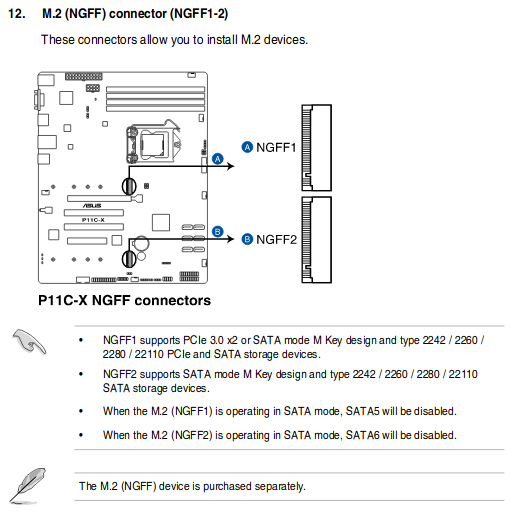 12. M.2 (NGFF) connector (NGFF1-2)

These connectors allow you to install M.2 devices.

ASUS
P11C-X
A
B
A NGFF1
B NGFF2

P11C-X NGFF connectors

• NGFF1 supports PCIe 3.0 x2 or SATA mode M Key design and type 2242 / 2260 / 2280 / 22110 PCIe and SATA storage devices.

• NGFF2 supports SATA mode M Key design and type 2242 / 2260 / 2280 / 22110 SATA storage devices.

• When the M.2 (NGFF1) is operating in SATA mode, SATA5 will be disabled.

• When the M.2 (NGFF2) is operating in SATA mode, SATA6 will be disabled.

The M.2 (NGFF) device is purchased separately.