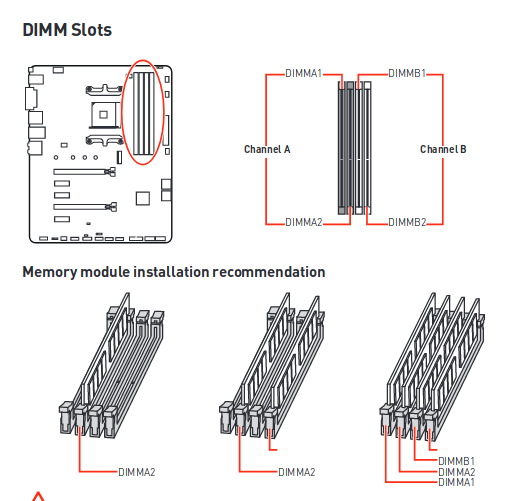 DIMM Slots

DIMMA1
DIMMB1
Channel A
Channel B
DIMMA2
DIMMB2

Memory module installation recommendation

DIMMA2

DIMMA2

DIMMB1
DIMMA2
DIMMA1