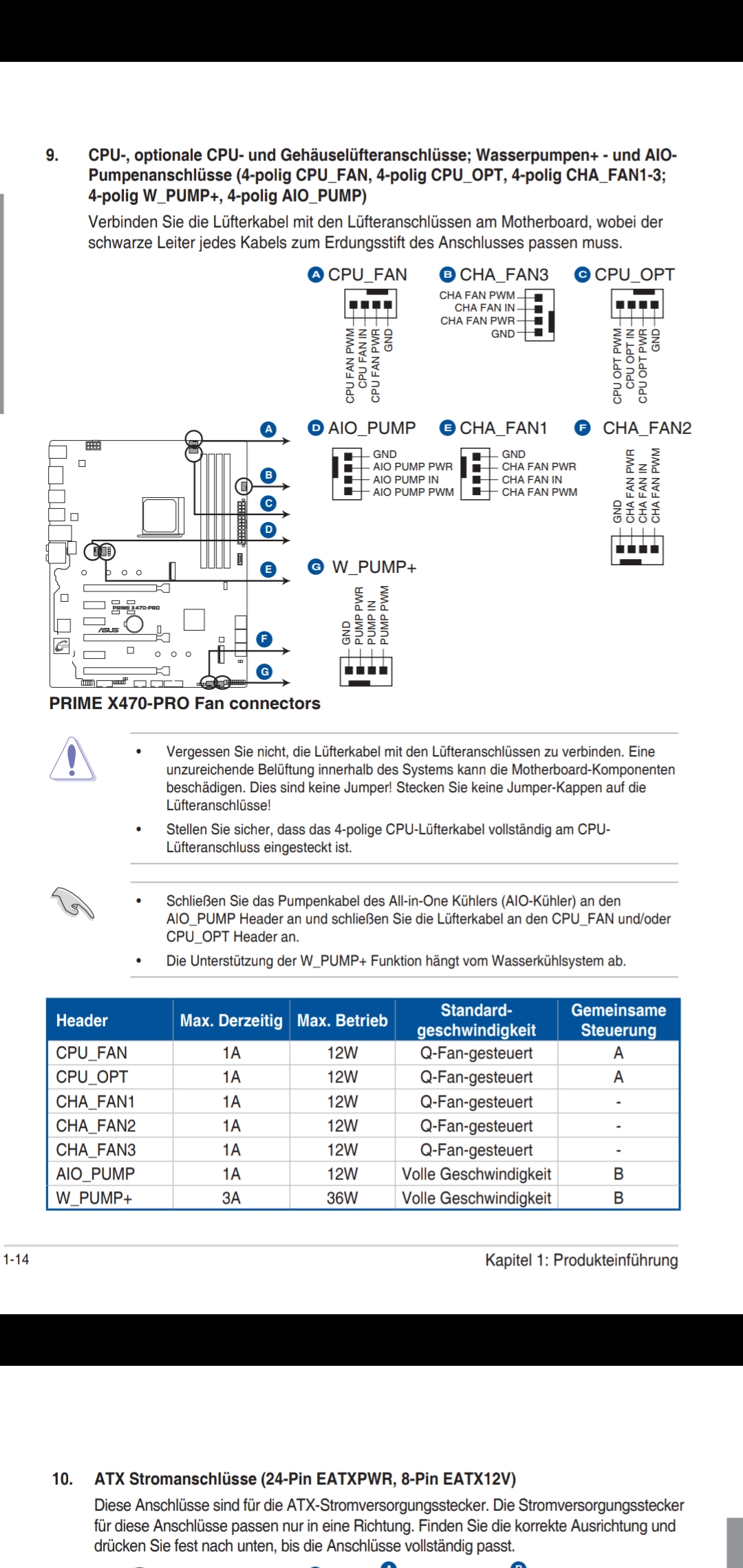 9. CPU-, optionale CPU- und Gehäuselüfteranschlüsse; Wasserpumpen+ - und AIO-Pumpenanschlüsse (4-polig CPU_FAN, 4-polig CPU_OPT, 4-polig CHA_FAN1-3; 4-polig W_PUMP+, 4-polig AIO_PUMP)

Verbinden Sie die Lüfterkabel mit den Lüfteranschlüssen am Motherboard, wobei der schwarze Leiter jedes Kabels zum Erdungsstift des Anschlusses passen muss.

A CPU_FAN
CPU FAN PWM
CPU FAN IN
CPU FAN PWR
GND

B CHA_FAN3
CHA FAN PWM
CHA FAN IN
CHA FAN PWR
GND

C CPU_OPT
CPU OPT PWM
CPU OPT IN
CPU OPT PWR
GND

D AIO_PUMP
GND
AIO PUMP PWR
AIO PUMP IN
AIO PUMP PWM

E CHA_FAN1
GND
CHA FAN PWR
CHA FAN IN
CHA FAN PWM

F CHA_FAN2
GND
CHA FAN PWR
CHA FAN IN
CHA FAN PWM

G W_PUMP+
GND
PUMP PWR
PUMP IN
PUMP PWM

A B C D E F G

PRIME X470-PRO
ASUS

PRIME X470-PRO Fan connectors

• Vergessen Sie nicht, die Lüfterkabel mit den Lüfteranschlüssen zu verbinden. Eine unzureichende Belüftung innerhalb des Systems kann die Motherboard-Komponenten beschädigen. Dies sind keine Jumper! Stecken Sie keine Jumper-Kappen auf die Lüfteranschlüsse!

• Stellen Sie sicher, dass das 4-polige CPU-Lüfterkabel vollständig am CPU-Lüfteranschluss eingesteckt ist.

• Schließen Sie das Pumpenkabel des All-in-One Kühlers (AIO-Kühler) an den AIO_PUMP Header an und schließen Sie die Lüfterkabel an den CPU_FAN und/oder CPU_OPT Header an.

• Die Unterstützung der W_PUMP+ Funktion hängt vom Wasserkühlsystem ab.

| Header | Max. Derzeitig | Max. Betrieb | Standard-geschwindigkeit | Gemeinsame Steuerung |
|---|---|---|---|---|
| CPU_FAN | 1A | 12W | Q-Fan-gesteuert | A |
| CPU_OPT | 1A | 12W | Q-Fan-gesteuert | A |
| CHA_FAN1 | 1A | 12W | Q-Fan-gesteuert | - |
| CHA_FAN2 | 1A | 12W | Q-Fan-gesteuert | - |
| CHA_FAN3 | 1A | 12W | Q-Fan-gesteuert | - |
| AIO_PUMP | 1A | 12W | Volle Geschwindigkeit | B |
| W_PUMP+ | 3A | 36W | Volle Geschwindigkeit | B |

1-14 Kapitel 1: Produkteinführung

10. ATX Stromanschlüsse (24-Pin EATXPWR, 8-Pin EATX12V)

Diese Anschlüsse sind für die ATX-Stromversorgungsstecker. Die Stromversorgungsstecker für diese Anschlüsse passen nur in eine Richtung. Finden Sie die korrekte Ausrichtung und drücken Sie fest nach unten, bis die Anschlüsse vollständig passt.