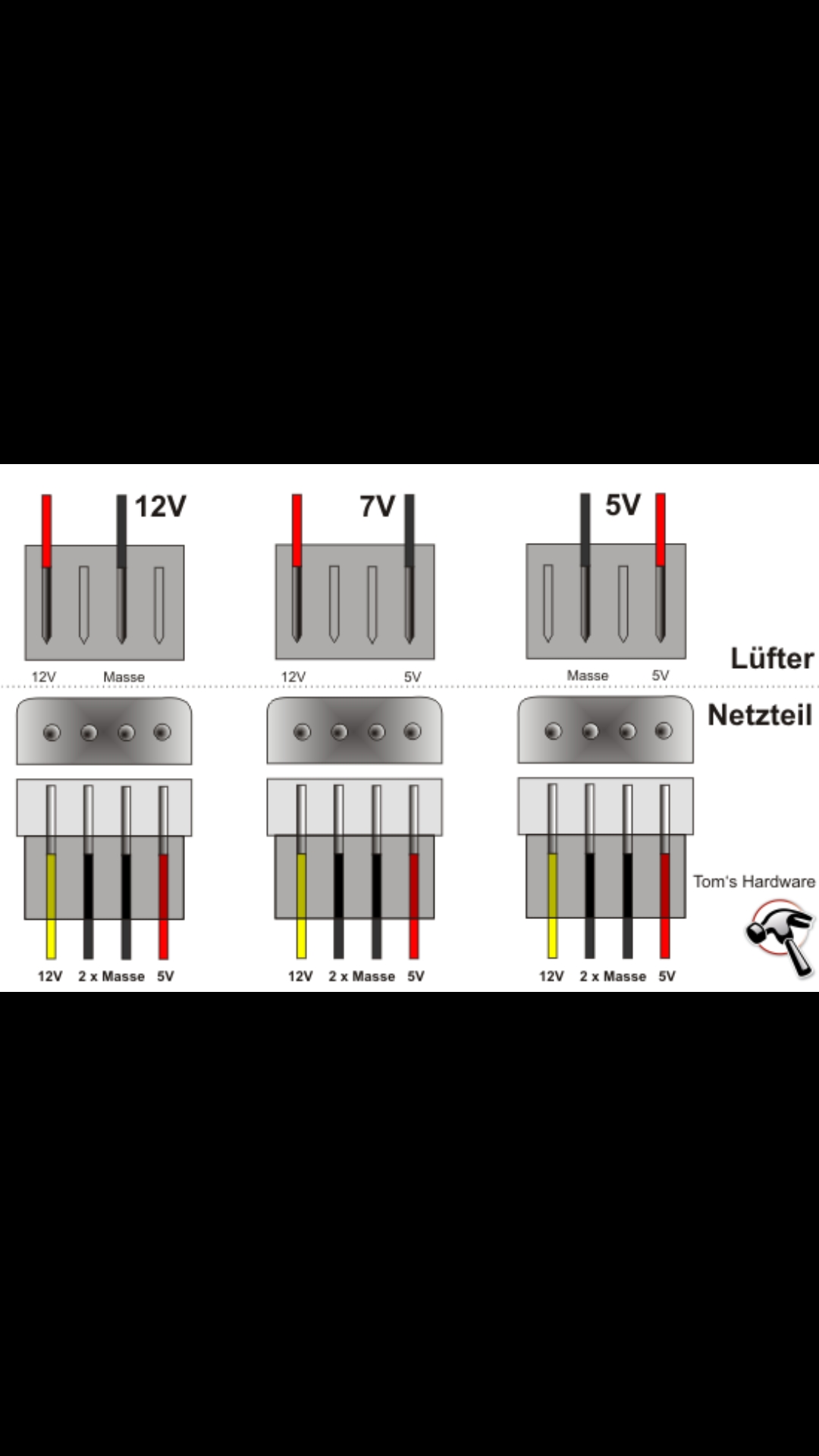 12V

12V Masse

7V

12V 5V

5V

Masse 5V

Lüfter

Netzteil

12V 2 x Masse 5V

12V 2 x Masse 5V

12V 2 x Masse 5V

Tom's Hardware