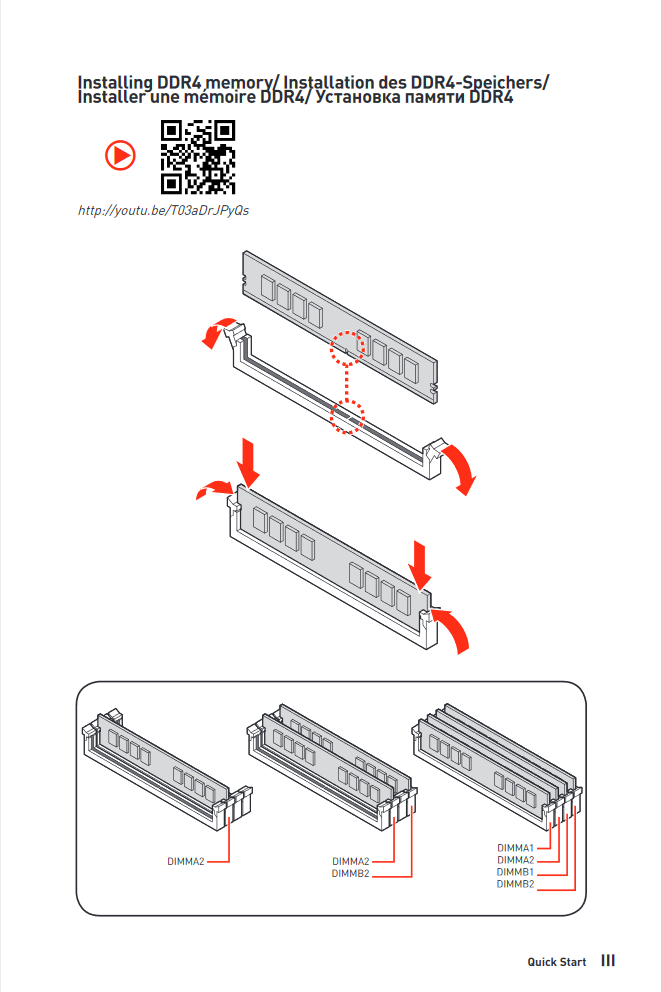 Installing DDR4 memory/ Installation des DDR4-Speichers/ Installer une mémoire DDR4/ Установка памяти DDR4

http://youtu.be/T03aDrJPyQs

DIMMA2

DIMMA2
DIMMB2

DIMMA1
DIMMA2
DIMMB1
DIMMB2

Quick Start III