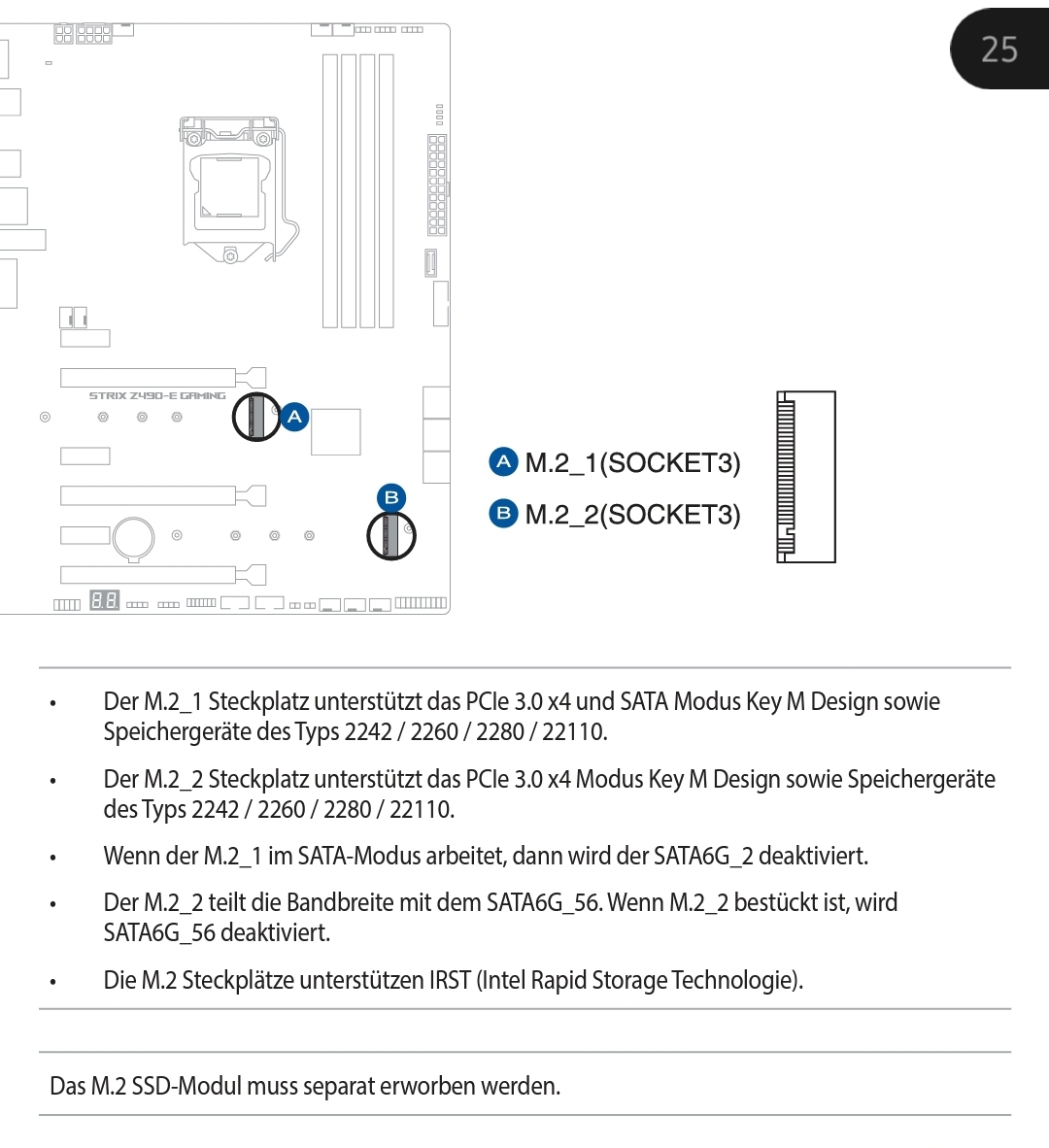 25

STRIX Z490-E GAMING

A

B

A M.2_1(SOCKET3)

B M.2_2(SOCKET3)

• Der M.2_1 Steckplatz unterstützt das PCIe 3.0 x4 und SATA Modus Key M Design sowie Speichergeräte des Typs 2242 / 2260 / 2280 / 22110.

• Der M.2_2 Steckplatz unterstützt das PCIe 3.0 x4 Modus Key M Design sowie Speichergeräte des Typs 2242 / 2260 / 2280 / 22110.

• Wenn der M.2_1 im SATA-Modus arbeitet, dann wird der SATA6G_2 deaktiviert.

• Der M.2_2 teilt die Bandbreite mit dem SATA6G_56. Wenn M.2_2 bestückt ist, wird SATA6G_56 deaktiviert.

• Die M.2 Steckplätze unterstützen IRST (Intel Rapid Storage Technologie).

Das M.2 SSD-Modul muss separat erworben werden.