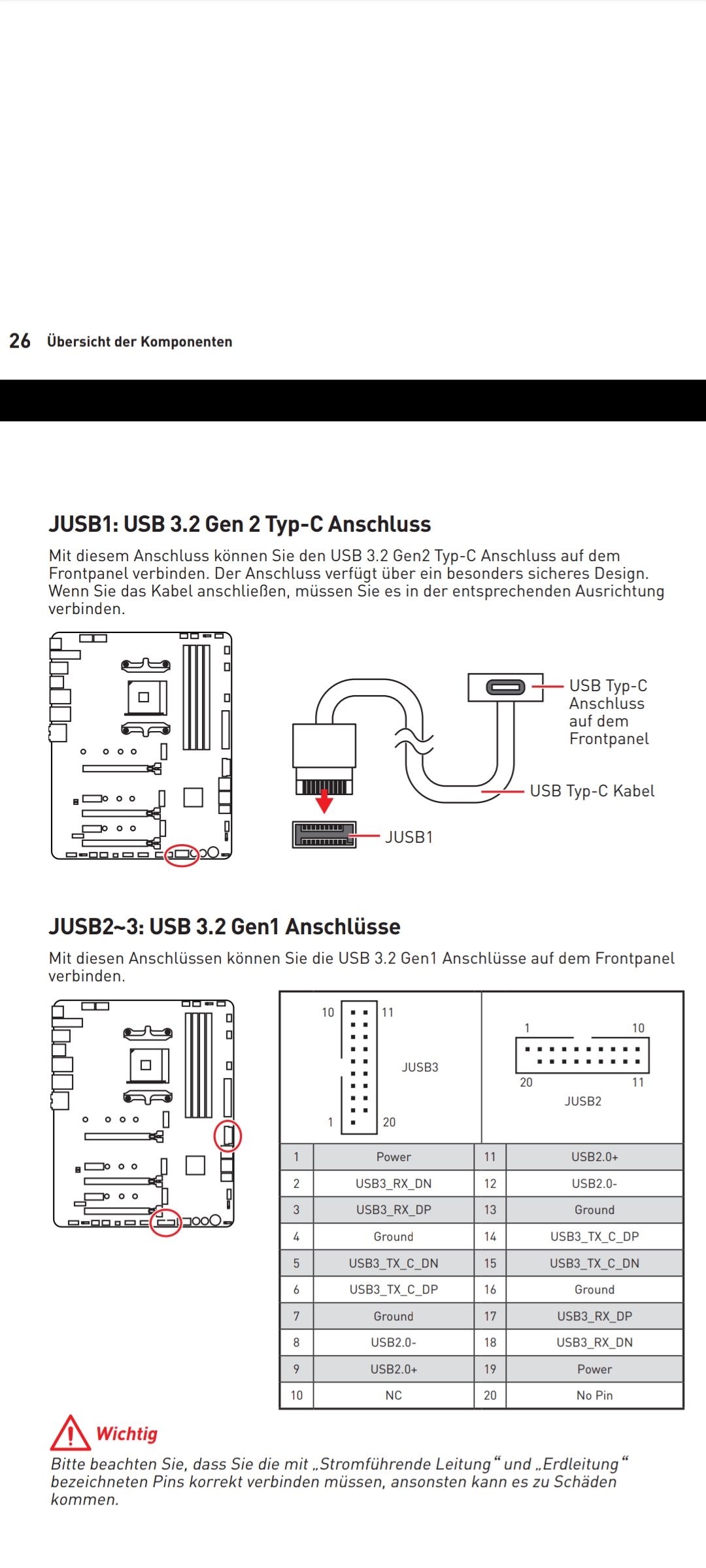 26 Übersicht der Komponenten

JUSB1: USB 3.2 Gen 2 Typ-C Anschluss

Mit diesem Anschluss können Sie den USB 3.2 Gen2 Typ-C Anschluss auf dem Frontpanel verbinden. Der Anschluss verfügt über ein besonders sicheres Design. Wenn Sie das Kabel anschließen, müssen Sie es in der entsprechenden Ausrichtung verbinden.

USB Typ-C Anschluss auf dem Frontpanel

USB Typ-C Kabel

JUSB1

JUSB2~3: USB 3.2 Gen1 Anschlüsse

Mit diesen Anschlüssen können Sie die USB 3.2 Gen1 Anschlüsse auf dem Frontpanel verbinden.

10 11 JUSB3 1 20

1 10 20 11 JUSB2

| 1 | Power | 11 | USB2.0+ |
|---|---|---|---|
| 2 | USB3_RX_DN | 12 | USB2.0- |
| 3 | USB3_RX_DP | 13 | Ground |
| 4 | Ground | 14 | USB3_TX_C_DP |
| 5 | USB3_TX_C_DN | 15 | USB3_TX_C_DN |
| 6 | USB3_TX_C_DP | 16 | Ground |
| 7 | Ground | 17 | USB3_RX_DP |
| 8 | USB2.0- | 18 | USB3_RX_DN |
| 9 | USB2.0+ | 19 | Power |
| 10 | NC | 20 | No Pin |

Wichtig

Bitte beachten Sie, dass Sie die mit „Stromführende Leitung“ und „Erdleitung“ bezeichneten Pins korrekt verbinden müssen, ansonsten kann es zu Schäden kommen.