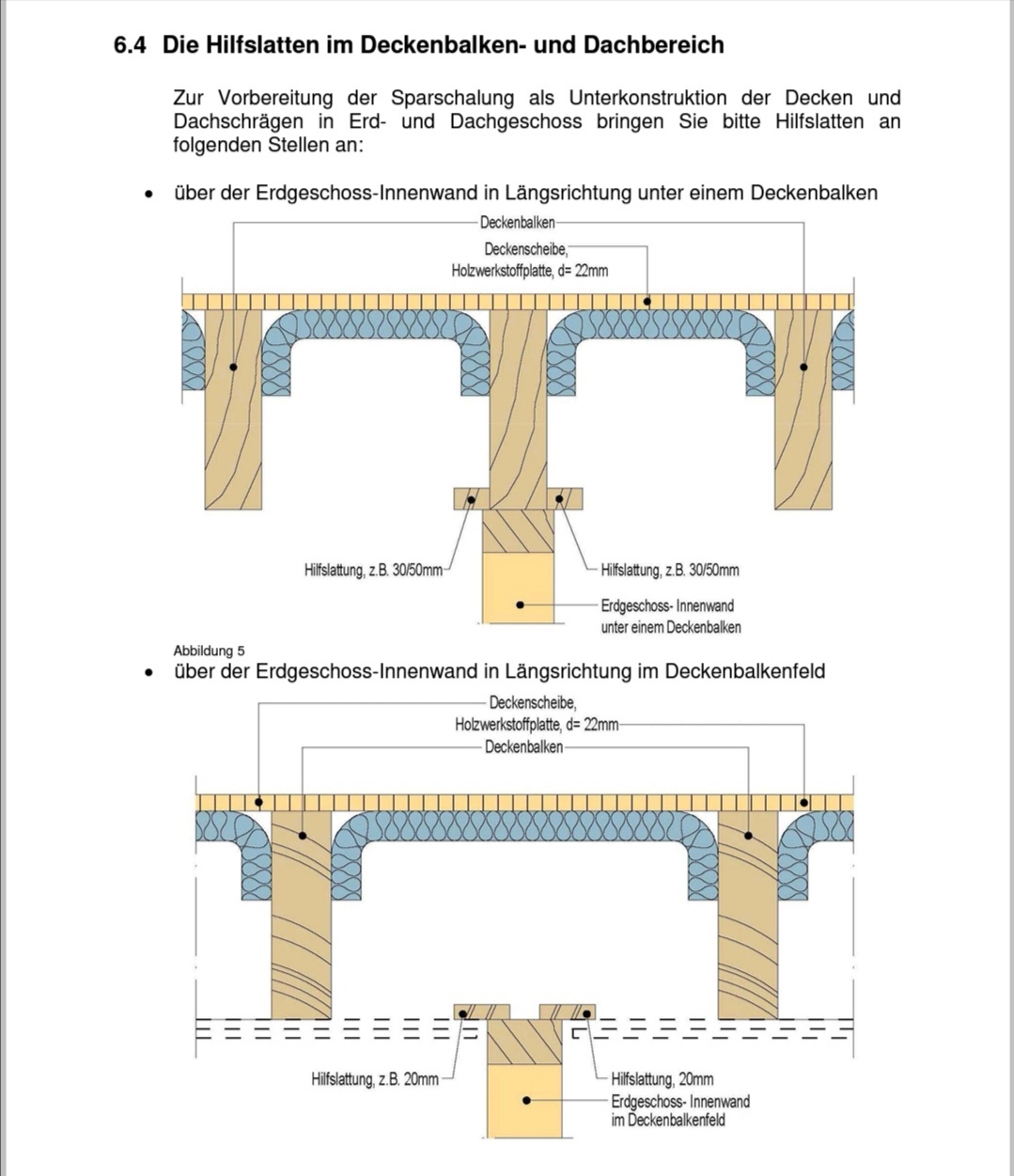 6.4 Die Hilfslatten im Deckenbalken- und Dachbereich

Zur Vorbereitung der Sparschalung als Unterkonstruktion der Decken und Dachschrägen in Erd- und Dachgeschoss bringen Sie bitte Hilfslatten an folgenden Stellen an:

• über der Erdgeschoss-Innenwand in Längsrichtung unter einem Deckenbalken

Deckenbalken
Deckenscheibe, Holzwerkstoffplatte, d= 22mm
Hilfslattung, z.B. 30/50mm
Hilfslattung, z.B. 30/50mm
Erdgeschoss- Innenwand unter einem Deckenbalken

Abbildung 5

• über der Erdgeschoss-Innenwand in Längsrichtung im Deckenbalkenfeld

Deckenscheibe, Holzwerkstoffplatte, d= 22mm
Deckenbalken
Hilfslattung, z.B. 20mm
Hilfslattung, 20mm
Erdgeschoss- Innenwand im Deckenbalkenfeld