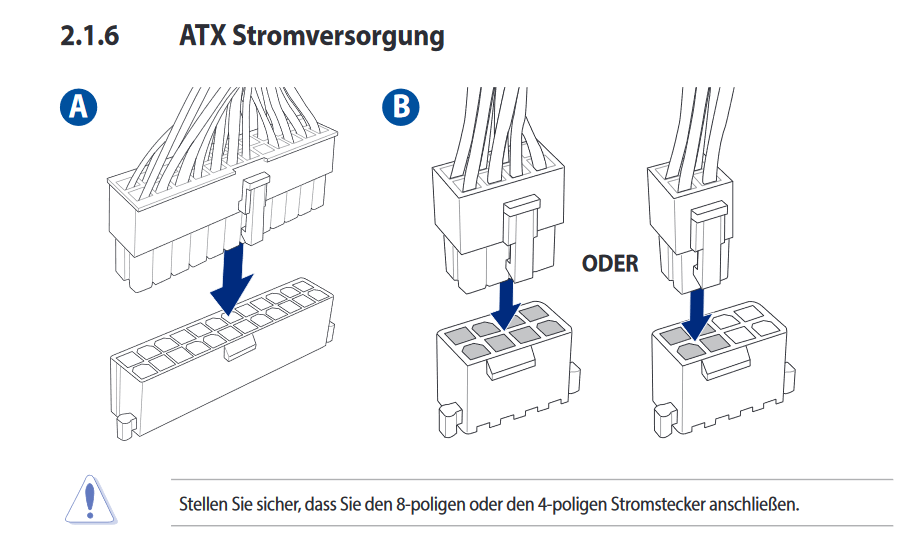 2.1.6 ATX Stromversorgung

A

B

ODER

Stellen Sie sicher, dass Sie den 8-poligen oder den 4-poligen Stromstecker anschließen.