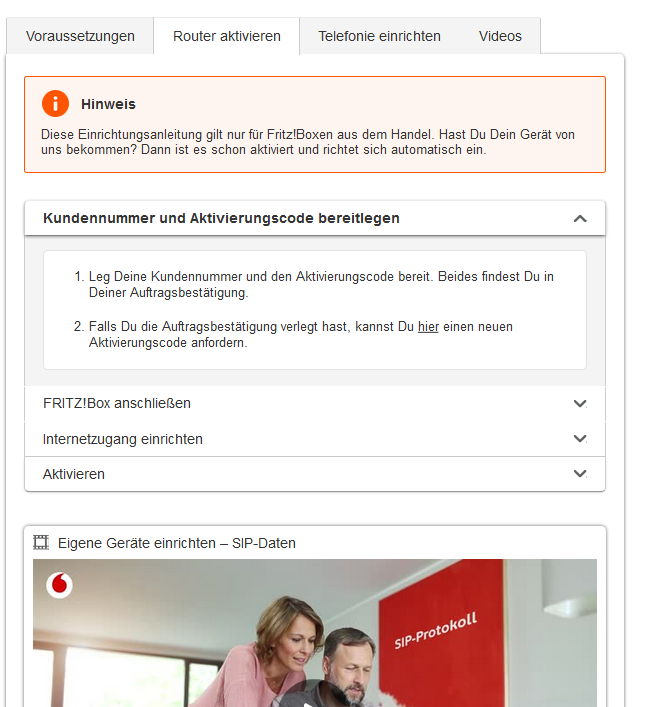 Voraussetzungen
Router aktivieren
Telefonie einrichten
Videos

Hinweis

Diese Einrichtungsanleitung gilt nur für Fritz!Boxen aus dem Handel. Hast Du Dein Gerät von uns bekommen? Dann ist es schon aktiviert und richtet sich automatisch ein.

Kundennummer und Aktivierungscode bereitlegen

1. Leg Deine Kundennummer und den Aktivierungscode bereit. Beides findest Du in Deiner Auftragsbestätigung.

2. Falls Du die Auftragsbestätigung verlegt hast, kannst Du hier einen neuen Aktivierungscode anfordern.

FRITZ!Box anschließen

Internetzugang einrichten

Aktivieren

Eigene Geräte einrichten – SIP-Daten

SIP-Protokoll