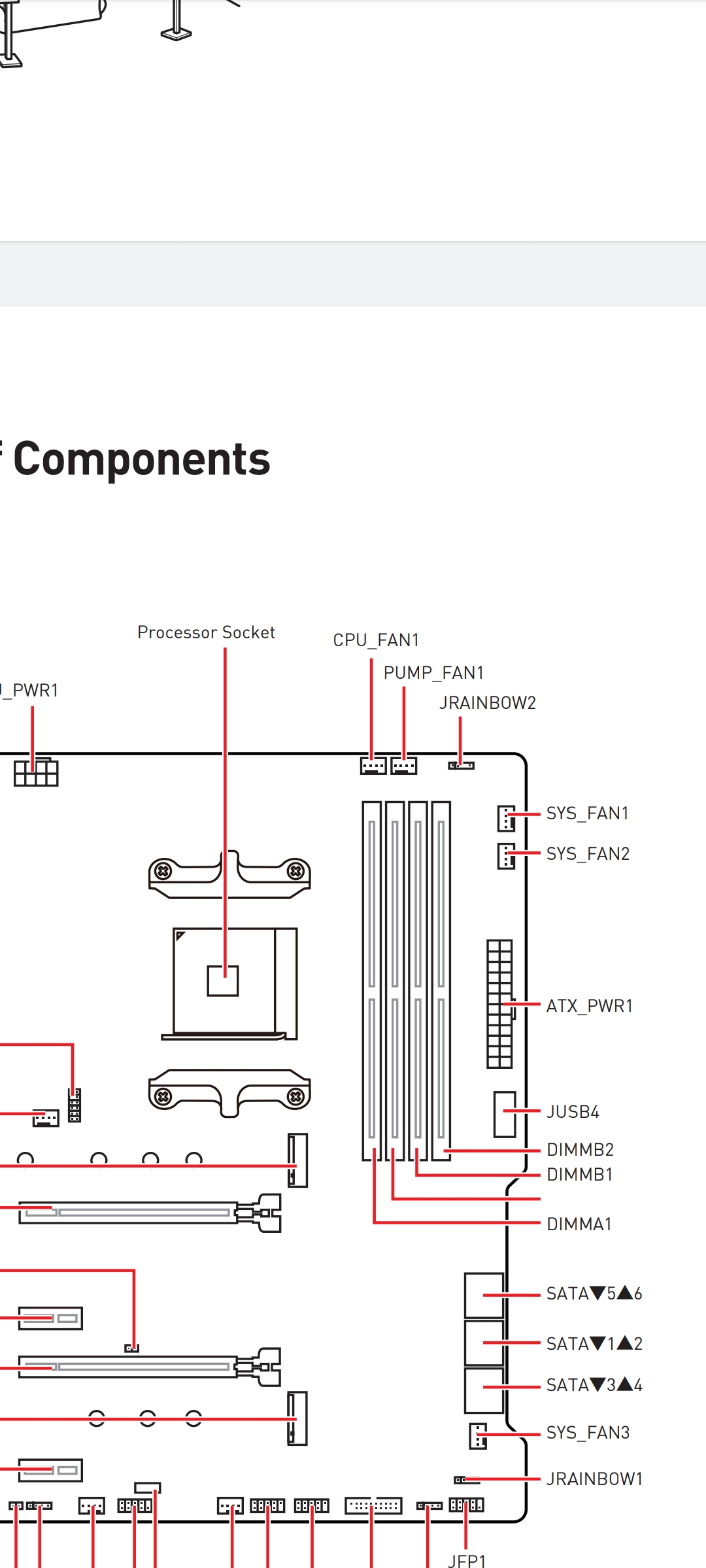 Components

Processor Socket
CPU_FAN1
PUMP_FAN1
JRAINBOW2
_PWR1
SYS_FAN1
SYS_FAN2
ATX_PWR1
JUSB4
DIMMB2
DIMMB1
DIMMA1
SATA▼5▲6
SATA▼1▲2
SATA▼3▲4
SYS_FAN3
JRAINBOW1
JFP1