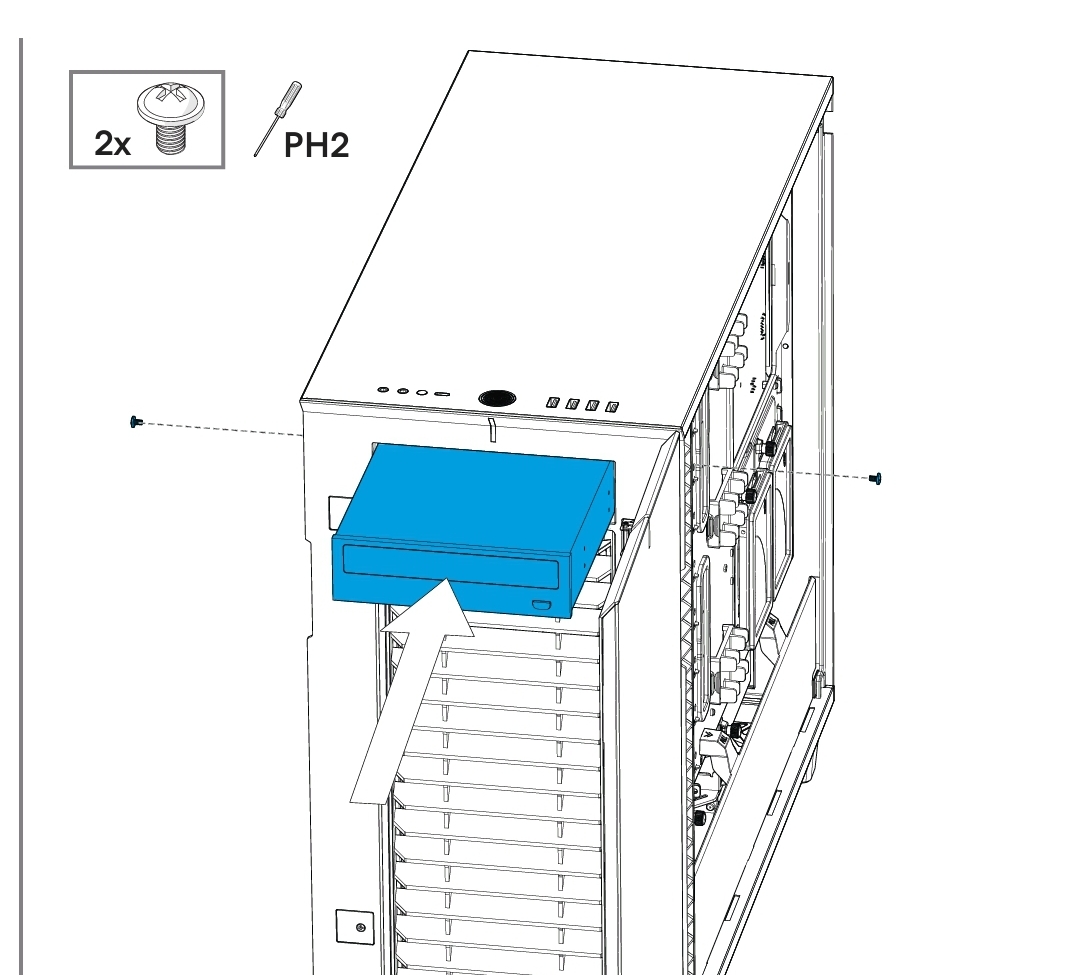 2x

PH2