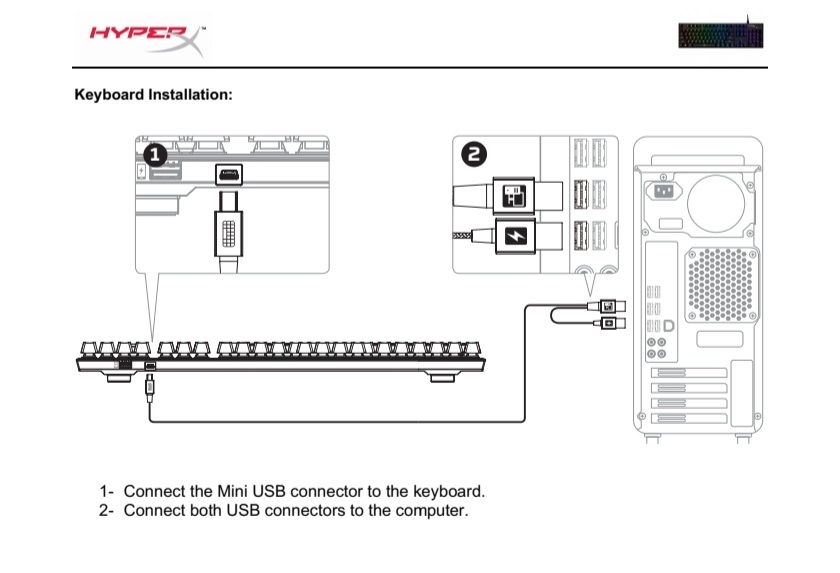 HYPERX™

Keyboard Installation:

1

2

1- Connect the Mini USB connector to the keyboard.
2- Connect both USB connectors to the computer.