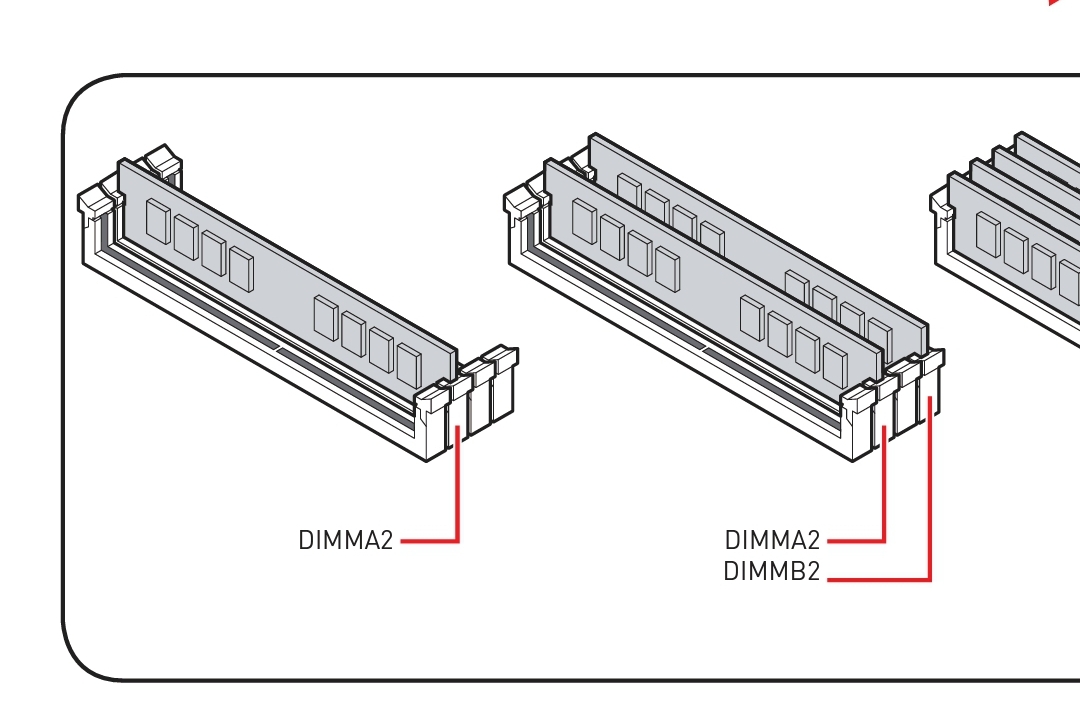 DIMMA2

DIMMA2
DIMMB2