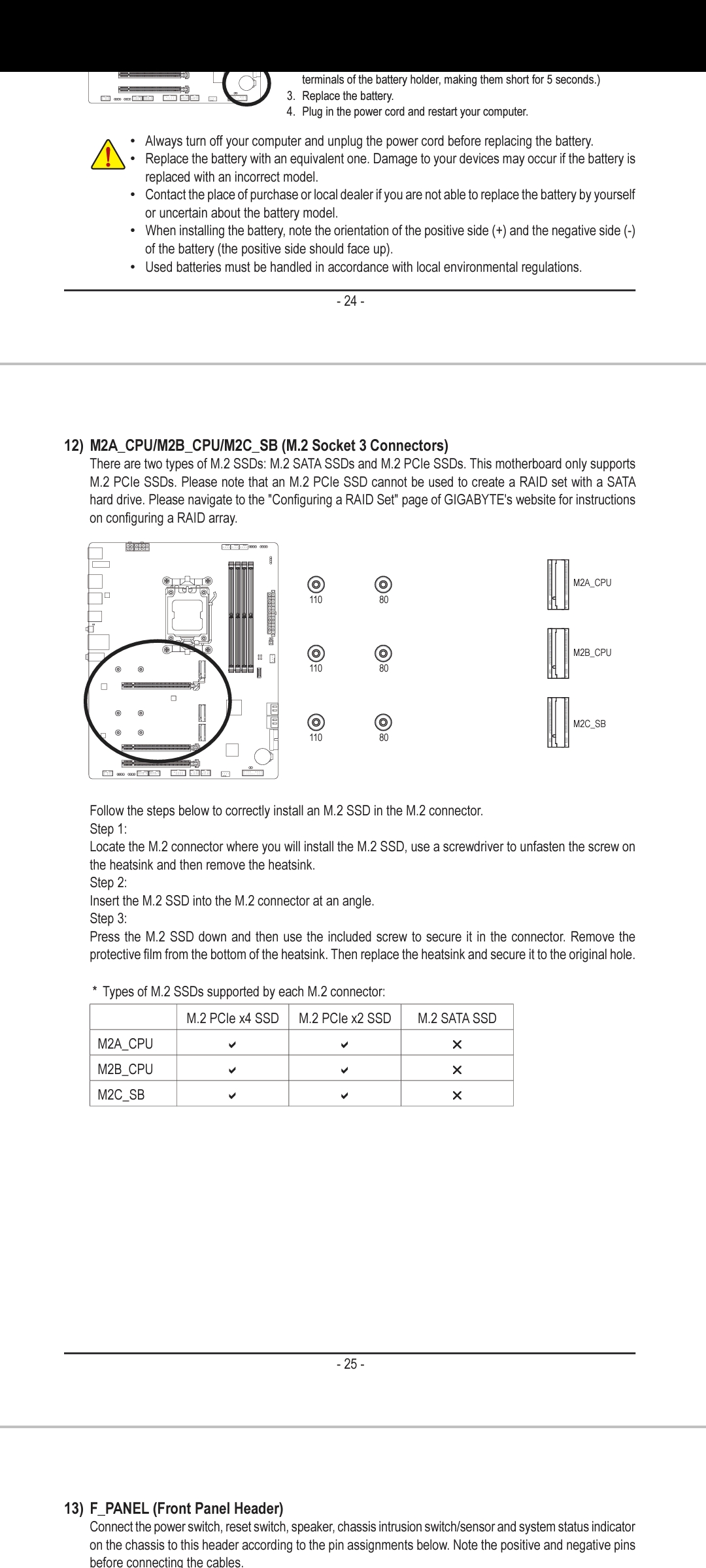 terminals of the battery holder, making them short for 5 seconds.)
3. Replace the battery.
4. Plug in the power cord and restart your computer.

• Always turn off your computer and unplug the power cord before replacing the battery.
• Replace the battery with an equivalent one. Damage to your devices may occur if the battery is replaced with an incorrect model.
• Contact the place of purchase or local dealer if you are not able to replace the battery by yourself or uncertain about the battery model.
• When installing the battery, note the orientation of the positive side (+) and the negative side (-) of the battery (the positive side should face up).
• Used batteries must be handled in accordance with local environmental regulations.

- 24 -

12) M2A_CPU/M2B_CPU/M2C_SB (M.2 Socket 3 Connectors)
There are two types of M.2 SSDs: M.2 SATA SSDs and M.2 PCIe SSDs. This motherboard only supports M.2 PCIe SSDs. Please note that an M.2 PCIe SSD cannot be used to create a RAID set with a SATA hard drive. Please navigate to the "Configuring a RAID Set" page of GIGABYTE's website for instructions on configuring a RAID array.

110 80 M2A_CPU
110 80 M2B_CPU
110 80 M2C_SB

Follow the steps below to correctly install an M.2 SSD in the M.2 connector.
Step 1:
Locate the M.2 connector where you will install the M.2 SSD, use a screwdriver to unfasten the screw on the heatsink and then remove the heatsink.
Step 2:
Insert the M.2 SSD into the M.2 connector at an angle.
Step 3:
Press the M.2 SSD down and then use the included screw to secure it in the connector. Remove the protective film from the bottom of the heatsink. Then replace the heatsink and secure it to the original hole.

* Types of M.2 SSDs supported by each M.2 connector:

| | M.2 PCIe x4 SSD | M.2 PCIe x2 SSD | M.2 SATA SSD |
|---|---|---|---|
| M2A_CPU | ✔ | ✔ | ✕ |
| M2B_CPU | ✔ | ✔ | ✕ |
| M2C_SB | ✔ | ✔ | ✕ |

- 25 -

13) F_PANEL (Front Panel Header)
Connect the power switch, reset switch, speaker, chassis intrusion switch/sensor and system status indicator on the chassis to this header according to the pin assignments below. Note the positive and negative pins before connecting the cables.