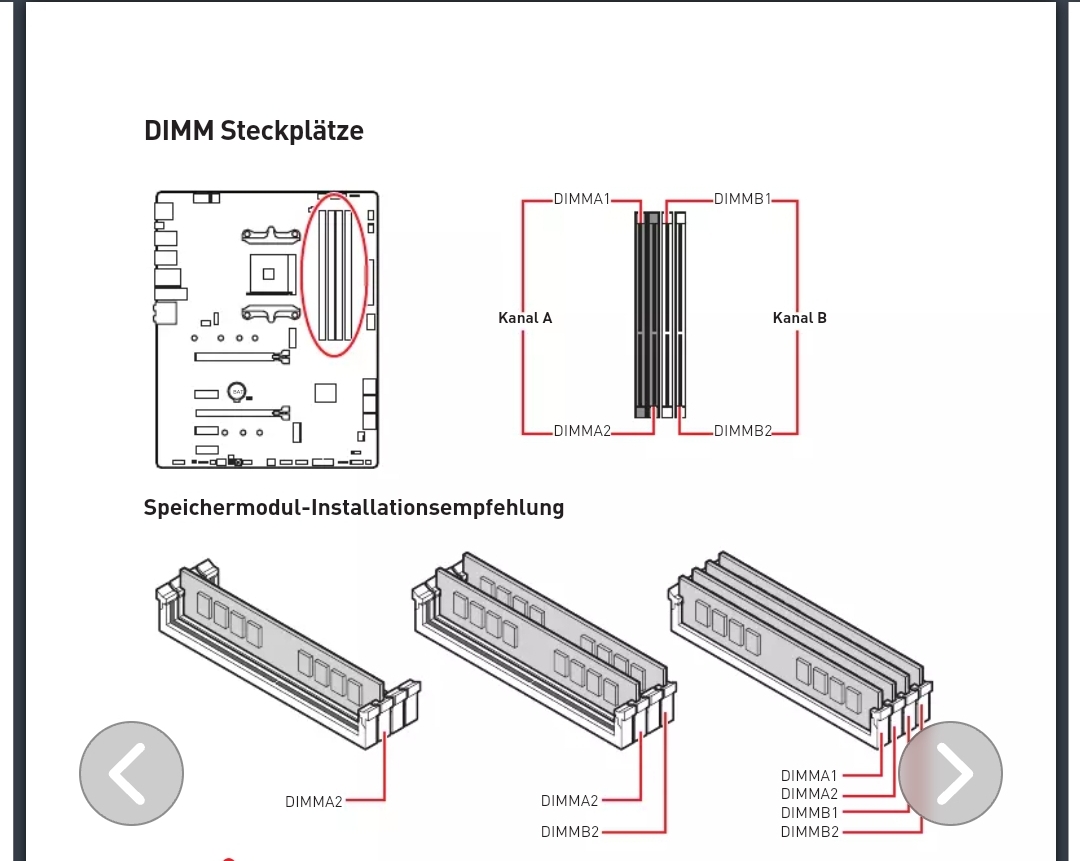 DIMM Steckplätze

DIMMA1
DIMMB1
Kanal A
Kanal B
DIMMA2
DIMMB2

Speichermodul-Installationsempfehlung

DIMMA2

DIMMA2
DIMMB2

DIMMA1
DIMMA2
DIMMB1
DIMMB2