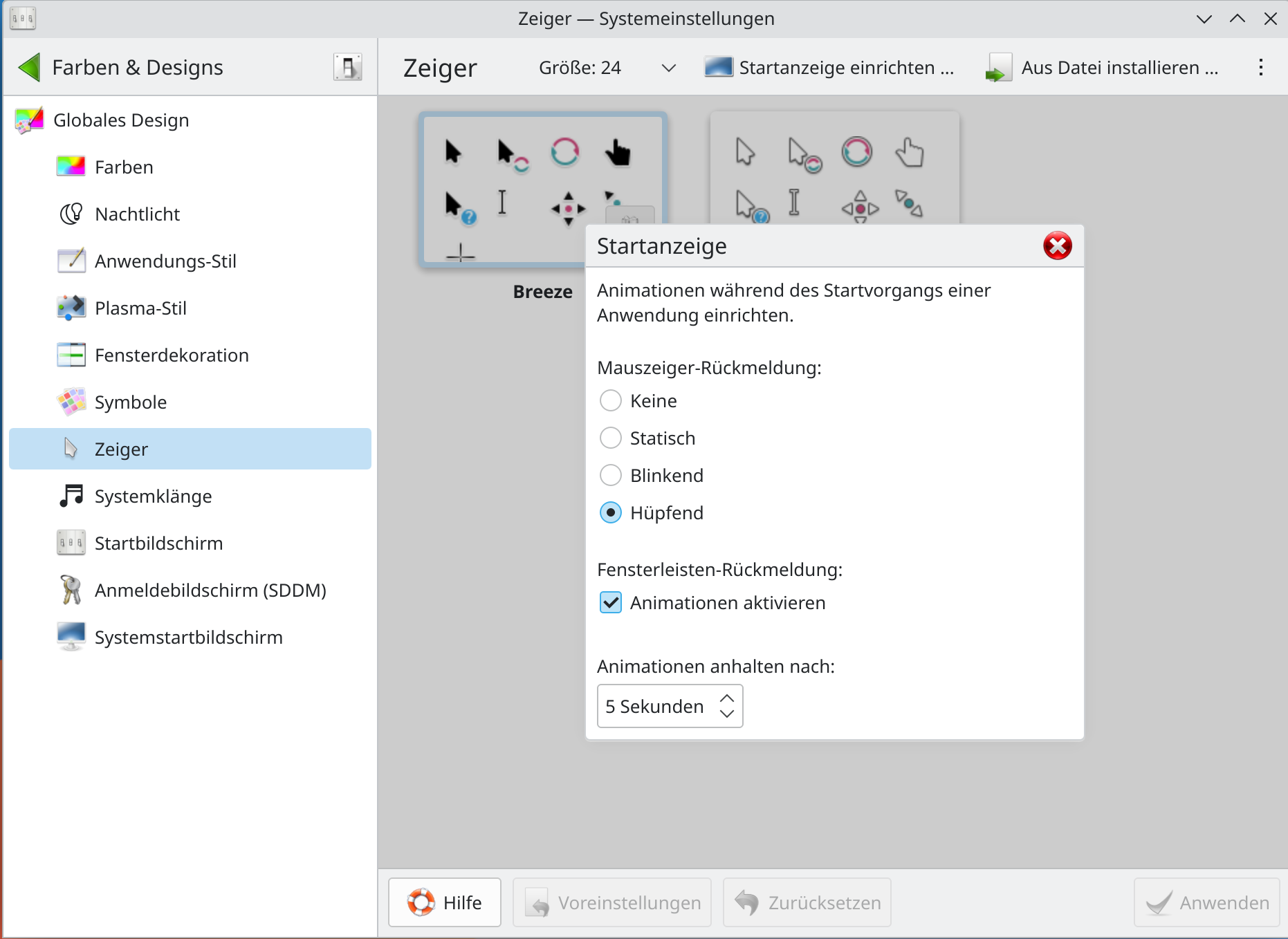 Zeiger — Systemeinstellungen

Farben & Designs

Globales Design
Farben
Nachtlicht
Anwendungs-Stil
Plasma-Stil
Fensterdekoration
Symbole
Zeiger
Systemklänge
Startbildschirm
Anmeldebildschirm (SDDM)
Systemstartbildschirm

Zeiger
Größe: 24
Startanzeige einrichten ...
Aus Datei installieren ...

Breeze

Startanzeige

Animationen während des Startvorgangs einer Anwendung einrichten.

Mauszeiger-Rückmeldung:
Keine
Statisch
Blinkend
Hüpfend

Fensterleisten-Rückmeldung:
Animationen aktivieren

Animationen anhalten nach:
5 Sekunden

Hilfe
Voreinstellungen
Zurücksetzen
Anwenden