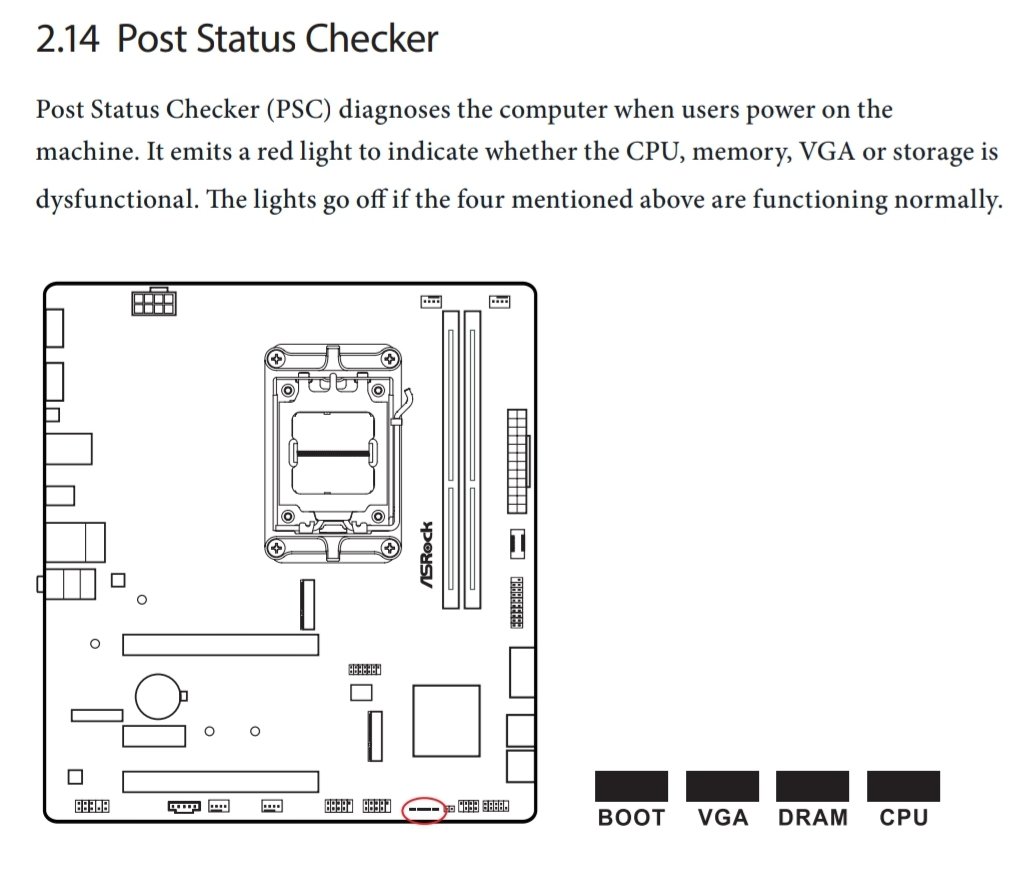 2.14 Post Status Checker

Post Status Checker (PSC) diagnoses the computer when users power on the machine. It emits a red light to indicate whether the CPU, memory, VGA or storage is dysfunctional. The lights go off if the four mentioned above are functioning normally.

ASRock

BOOT VGA DRAM CPU