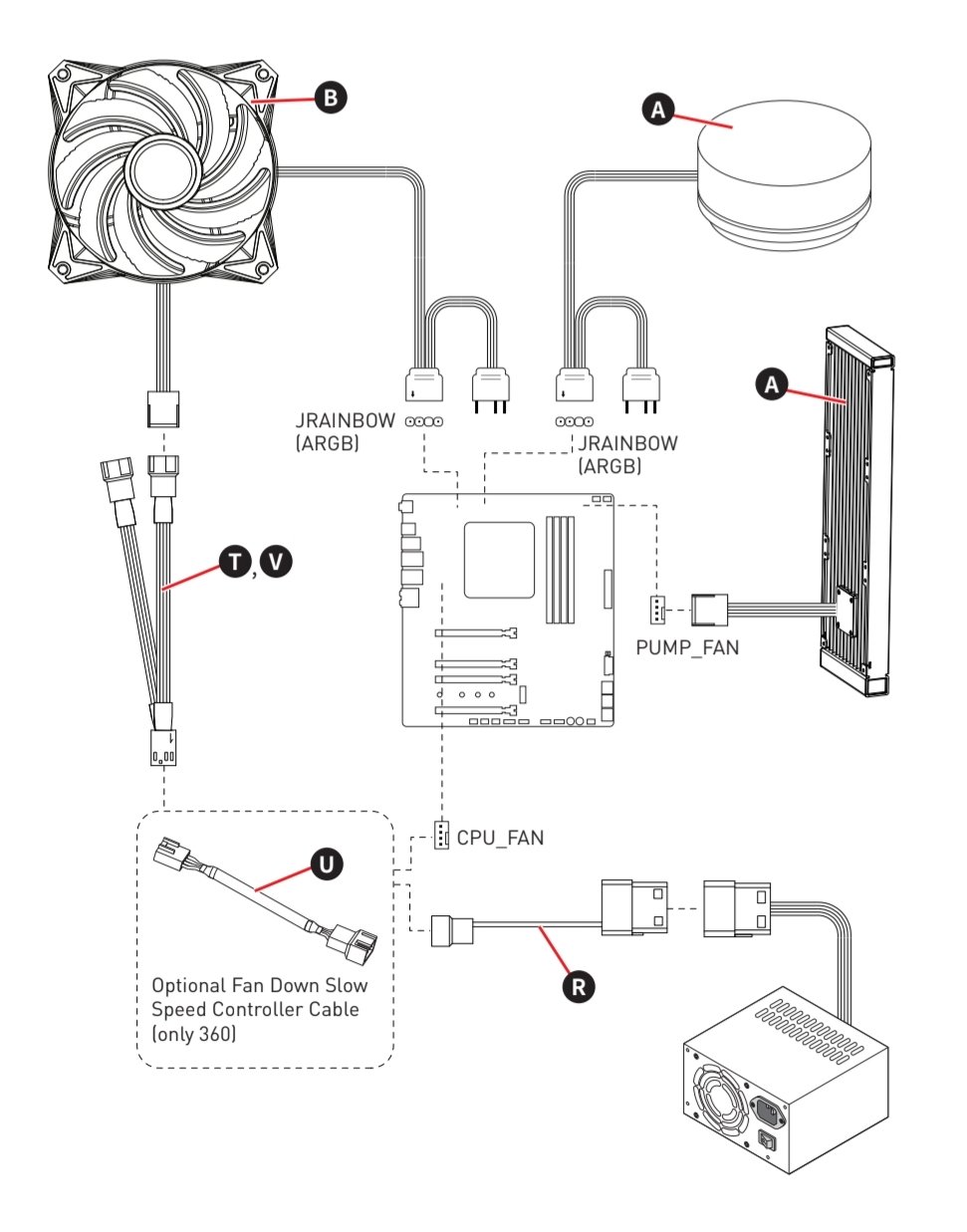 B

A

A

JRAINBOW
(ARGB)

JRAINBOW
(ARGB)

T, V

PUMP_FAN

CPU_FAN

U

Optional Fan Down Slow Speed Controller Cable (only 360)

R