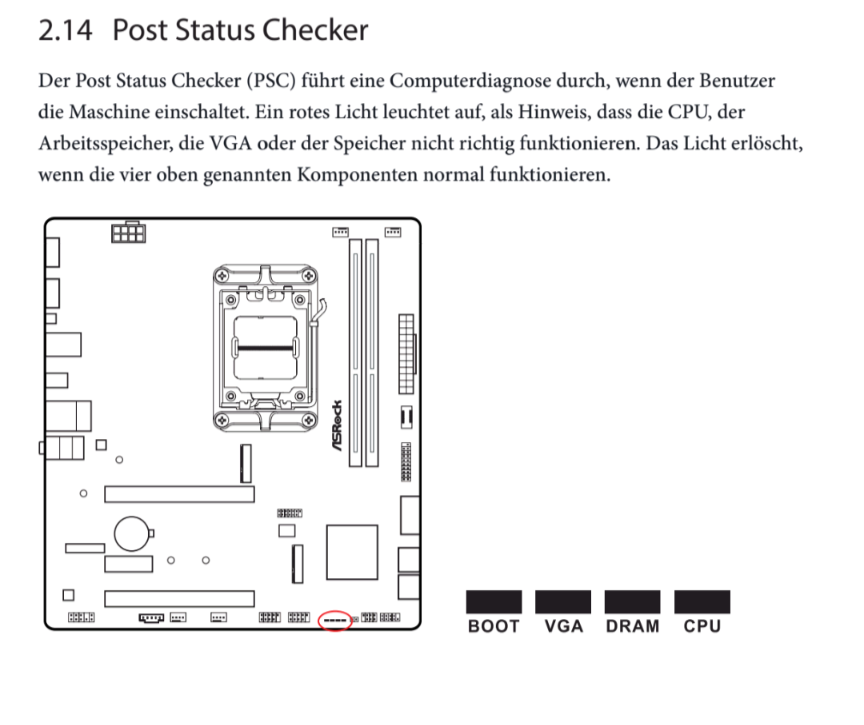 2.14 Post Status Checker

Der Post Status Checker (PSC) führt eine Computerdiagnose durch, wenn der Benutzer die Maschine einschaltet. Ein rotes Licht leuchtet auf, als Hinweis, dass die CPU, der Arbeitsspeicher, die VGA oder der Speicher nicht richtig funktionieren. Das Licht erlöscht, wenn die vier oben genannten Komponenten normal funktionieren.

ASRock

BOOT VGA DRAM CPU