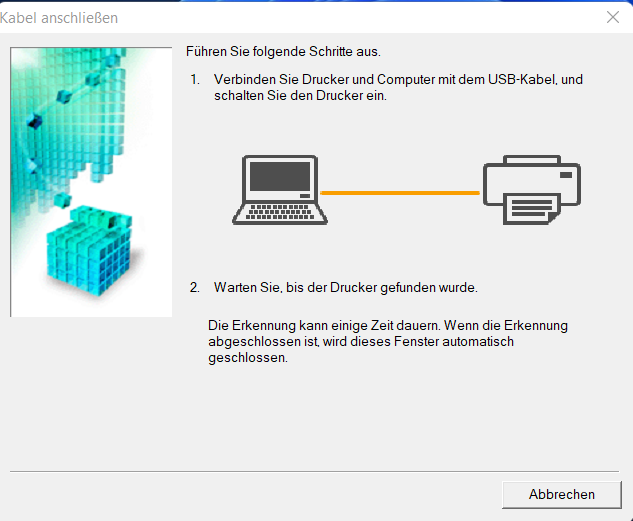 Kabel anschließen

Führen Sie folgende Schritte aus.

1. Verbinden Sie Drucker und Computer mit dem USB-Kabel, und schalten Sie den Drucker ein.

2. Warten Sie, bis der Drucker gefunden wurde.

Die Erkennung kann einige Zeit dauern. Wenn die Erkennung abgeschlossen ist, wird dieses Fenster automatisch geschlossen.

Abbrechen