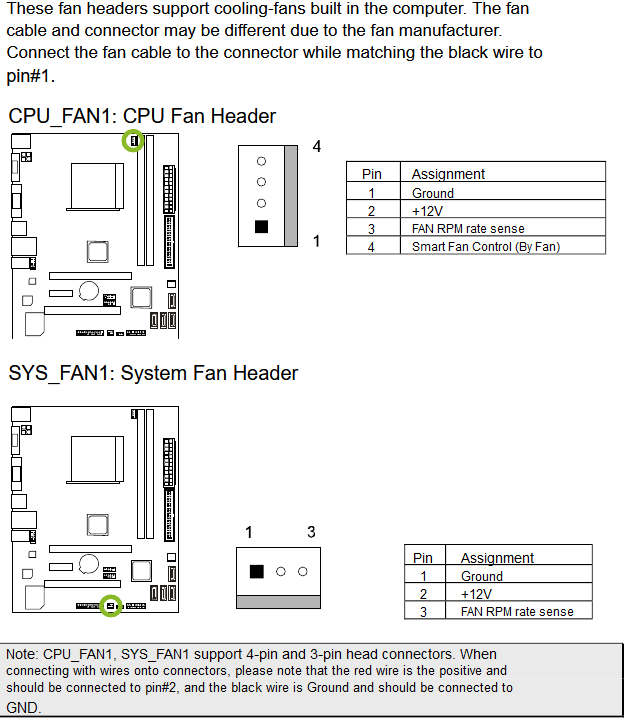 These fan headers support cooling-fans built in the computer. The fan cable and connector may be different due to the fan manufacturer. Connect the fan cable to the connector while matching the black wire to pin#1.

CPU_FAN1: CPU Fan Header

4

1

| Pin | Assignment |
|---|---|
| 1 | Ground |
| 2 | +12V |
| 3 | FAN RPM rate sense |
| 4 | Smart Fan Control (By Fan) |

SYS_FAN1: System Fan Header

1 3

| Pin | Assignment |
|---|---|
| 1 | Ground |
| 2 | +12V |
| 3 | FAN RPM rate sense |

Note: CPU_FAN1, SYS_FAN1 support 4-pin and 3-pin head connectors. When connecting with wires onto connectors, please note that the red wire is the positive and should be connected to pin#2, and the black wire is Ground and should be connected to GND.