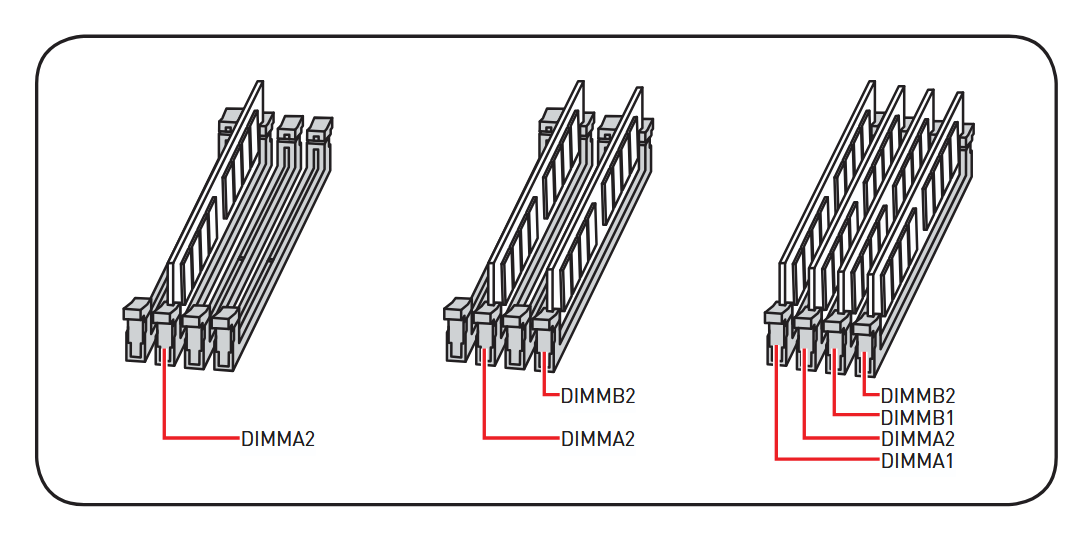 DIMMA2

DIMMB2
DIMMA2

DIMMB2
DIMMB1
DIMMA2
DIMMA1