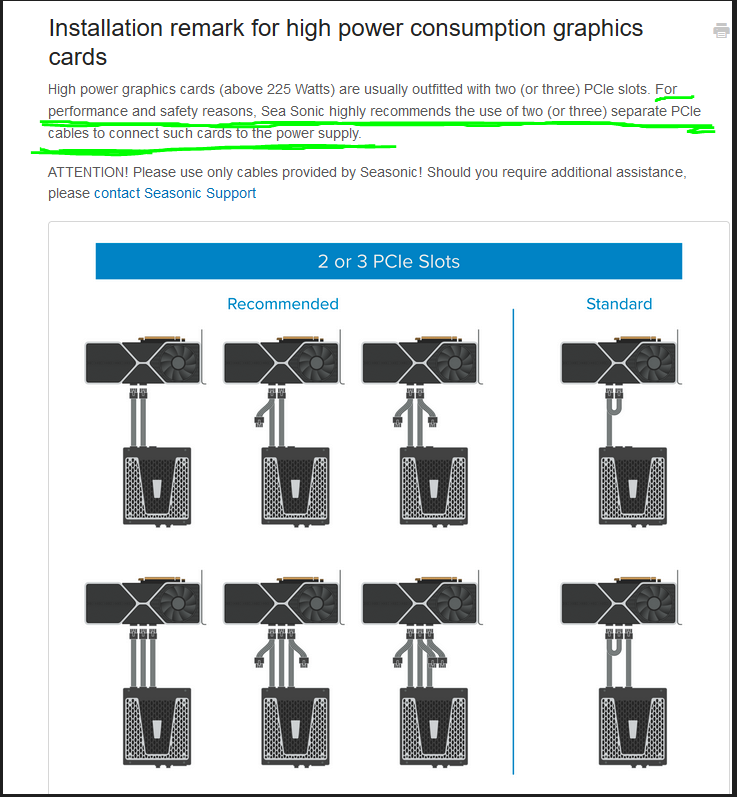 Installation remark for high power consumption graphics cards

High power graphics cards (above 225 Watts) are usually outfitted with two (or three) PCIe slots. For performance and safety reasons, Sea Sonic highly recommends the use of two (or three) separate PCIe cables to connect such cards to the power supply.

ATTENTION! Please use only cables provided by Seasonic! Should you require additional assistance, please contact Seasonic Support

2 or 3 PCIe Slots

Recommended

Standard