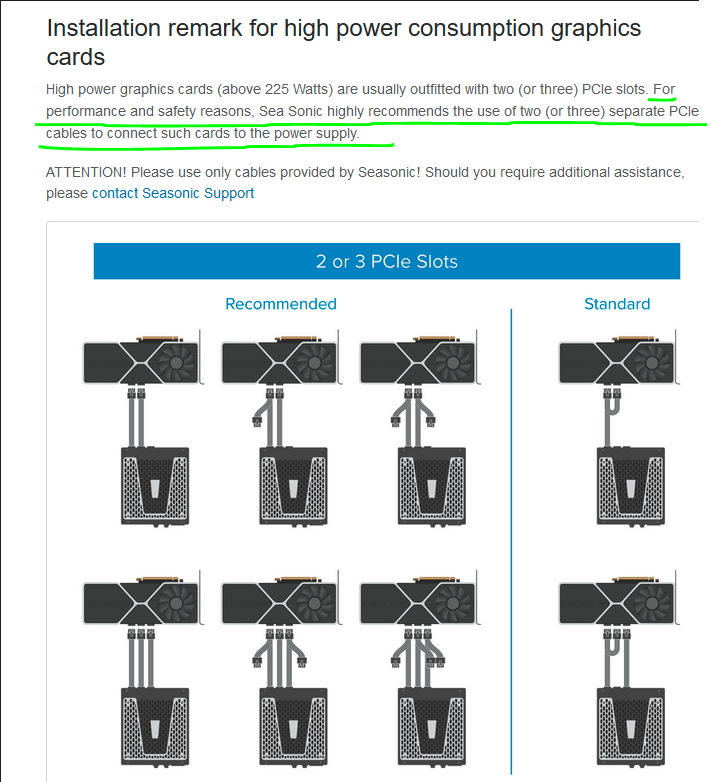 Installation remark for high power consumption graphics cards

High power graphics cards (above 225 Watts) are usually outfitted with two (or three) PCIe slots. For performance and safety reasons, Sea Sonic highly recommends the use of two (or three) separate PCIe cables to connect such cards to the power supply.

ATTENTION! Please use only cables provided by Seasonic! Should you require additional assistance, please contact Seasonic Support

2 or 3 PCIe Slots

Recommended

Standard