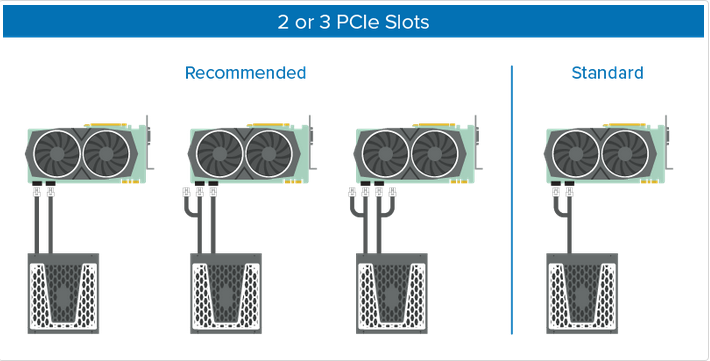 2 or 3 PCIe Slots

Recommended

Standard