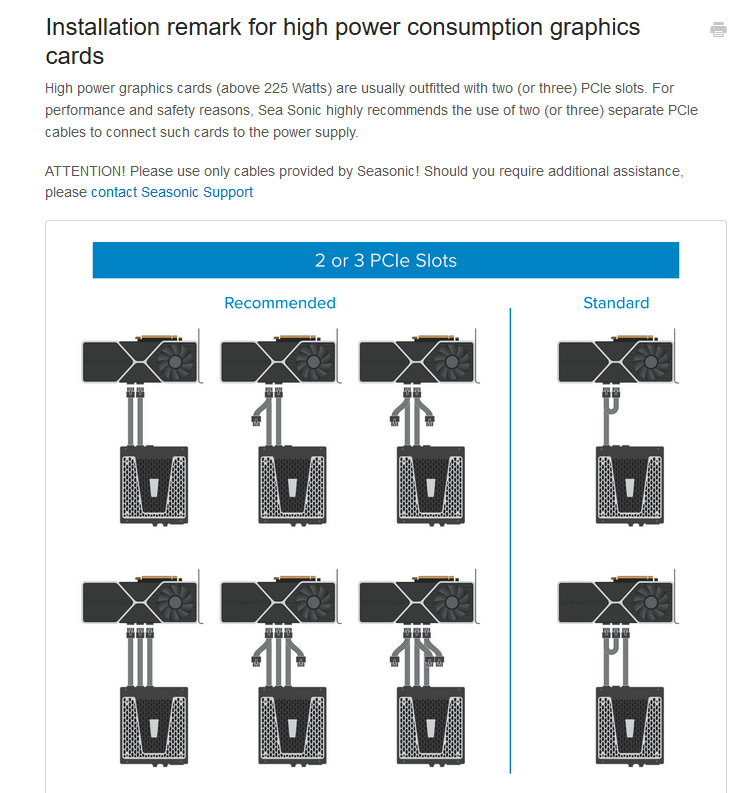 Installation remark for high power consumption graphics cards

High power graphics cards (above 225 Watts) are usually outfitted with two (or three) PCIe slots. For performance and safety reasons, Sea Sonic highly recommends the use of two (or three) separate PCIe cables to connect such cards to the power supply.

ATTENTION! Please use only cables provided by Seasonic! Should you require additional assistance, please contact Seasonic Support

2 or 3 PCIe Slots

Recommended

Standard