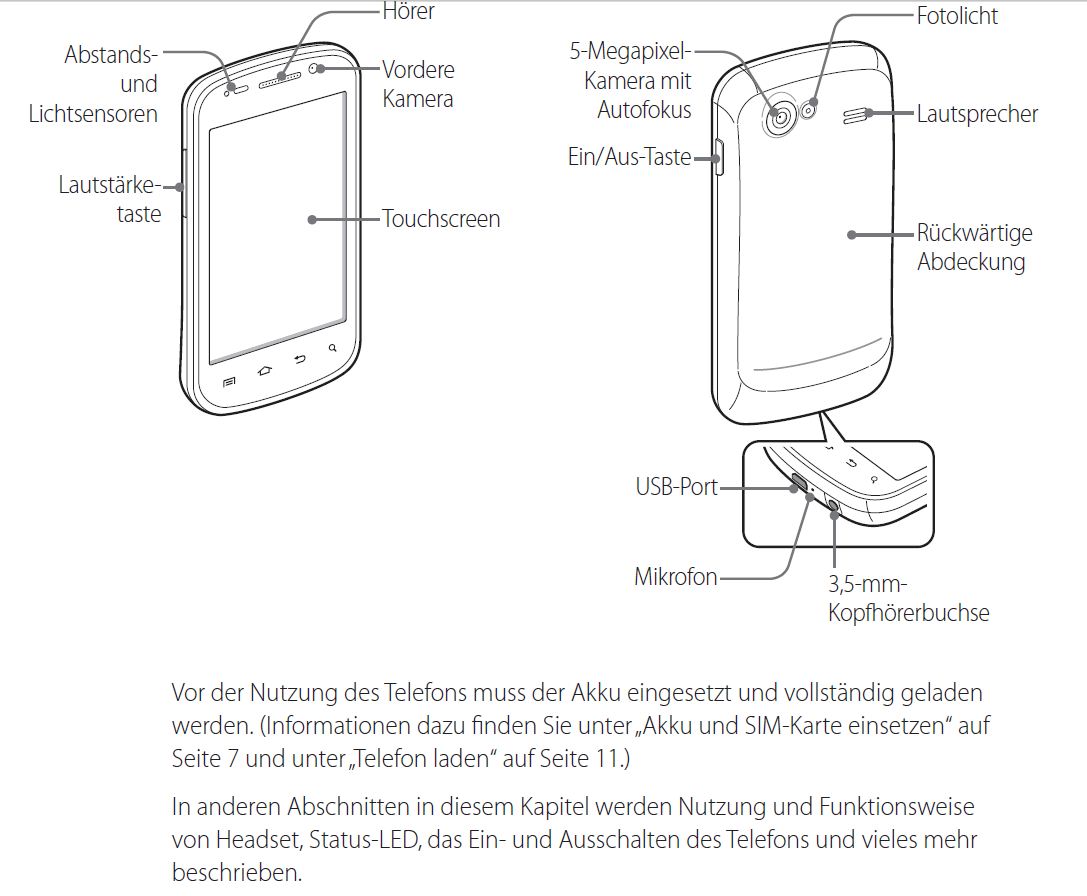 Hörer

Abstands- und Lichtsensoren

Vordere Kamera

Lautstärketaste

Touchscreen

Fotolicht

5-Megapixel-Kamera mit Autofokus

Lautsprecher

Ein/Aus-Taste

Rückwärtige Abdeckung

USB-Port

Mikrofon

3,5-mm-Kopfhörerbuchse

Vor der Nutzung des Telefons muss der Akku eingesetzt und vollständig geladen werden. (Informationen dazu finden Sie unter „Akku und SIM-Karte einsetzen“ auf Seite 7 und unter „Telefon laden“ auf Seite 11.)

In anderen Abschnitten in diesem Kapitel werden Nutzung und Funktionsweise von Headset, Status-LED, das Ein- und Ausschalten des Telefons und vieles mehr beschrieben.