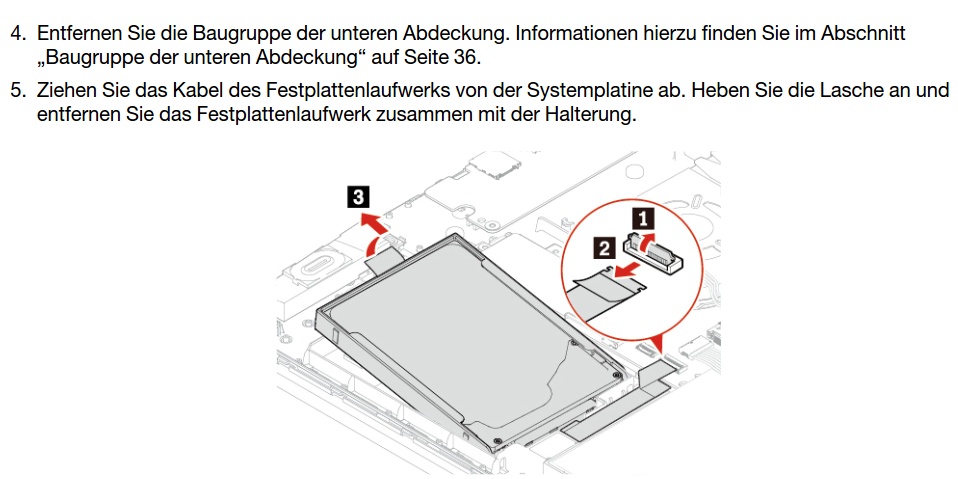 4. Entfernen Sie die Baugruppe der unteren Abdeckung. Informationen hierzu finden Sie im Abschnitt „Baugruppe der unteren Abdeckung“ auf Seite 36.

5. Ziehen Sie das Kabel des Festplattenlaufwerks von der Systemplatine ab. Heben Sie die Lasche an und entfernen Sie das Festplattenlaufwerk zusammen mit der Halterung.

3

1

2