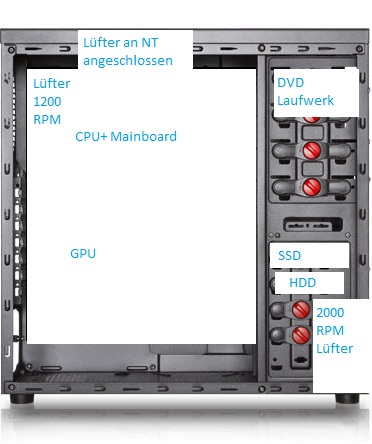 Lüfter an NT angeschlossen

Lüfter 1200 RPM

CPU+ Mainboard

DVD Laufwerk

GPU

SSD

HDD

2000 RPM Lüfter